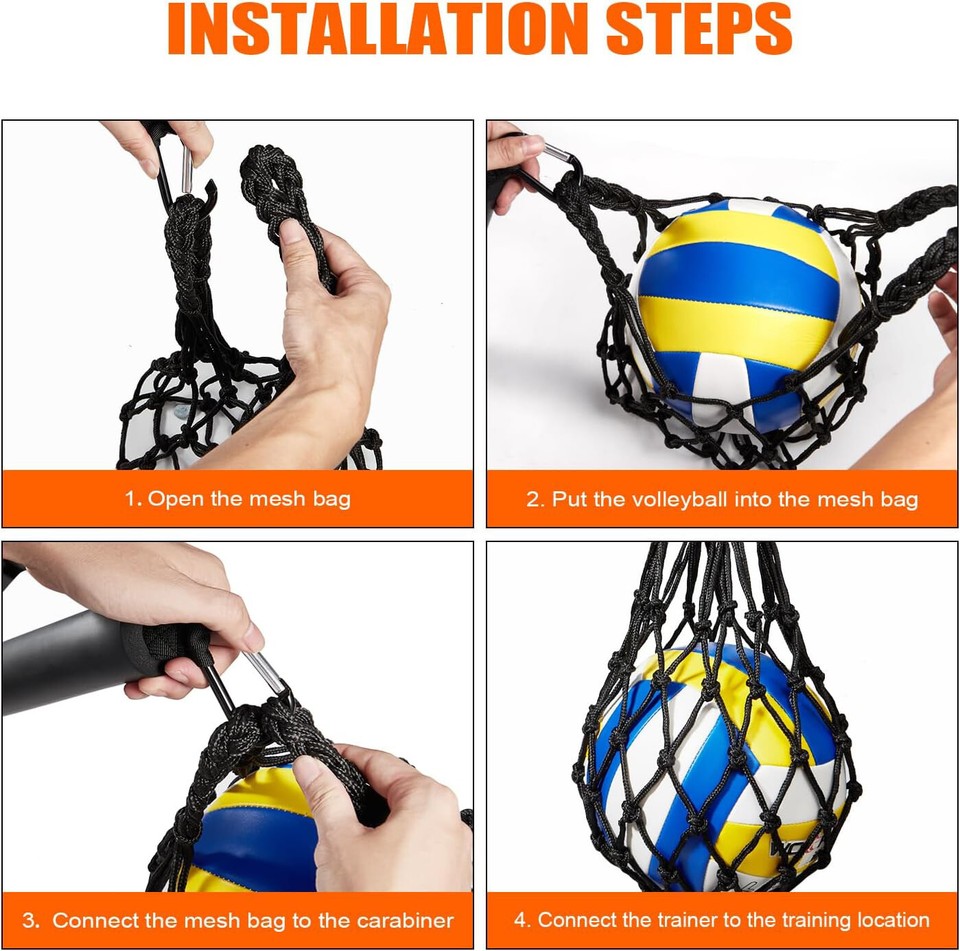 INSTALLATION STEPS

1. Open the mesh bag

2. Put the volleyball into the mesh bag

3. Connect the mesh bag to the carabiner

4. Connect the trainer to the training location