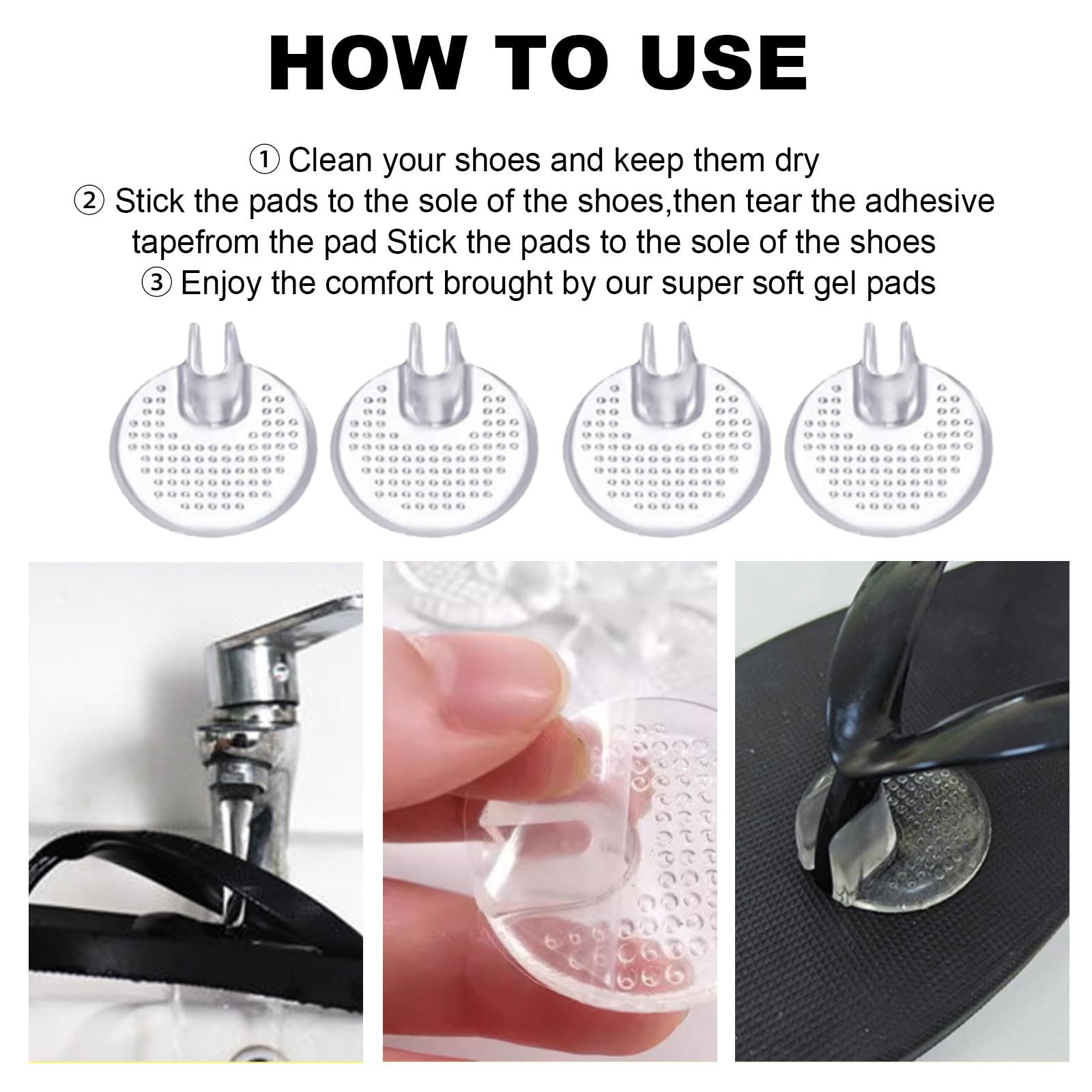 HOW TO USE

① Clean your shoes and keep them dry
② Stick the pads to the sole of the shoes,then tear the adhesive tapefrom the pad Stick the pads to the sole of the shoes
③ Enjoy the comfort brought by our super soft gel pads