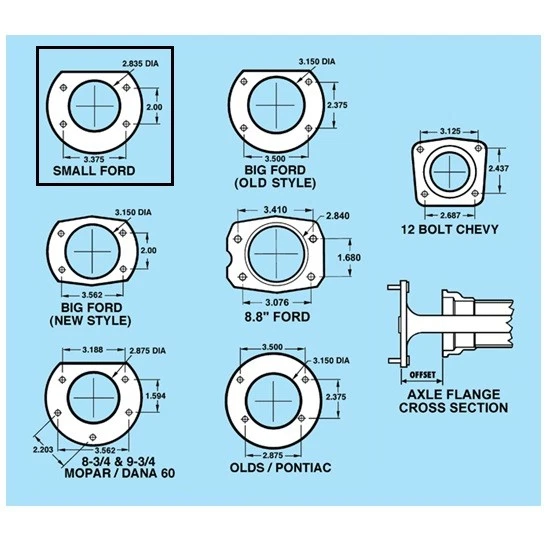 2.835 DIA
2.00
3.375
SMALL FORD

3.150 DIA
2.375
3.500
BIG FORD
(OLD STYLE)

3.125
2.437
2.687
12 BOLT CHEVY

3.150 DIA
2.00
3.562
BIG FORD
(NEW STYLE)

3.410
2.840
1.680
3.076
8.8" FORD

OFFSET
AXLE FLANGE
CROSS SECTION

3.188
2.875 DIA
1.594
2.203
3.562
8-3/4 & 9-3/4
MOPAR / DANA 60

3.500
3.150 DIA
2.375
2.875
OLDS / PONTIAC