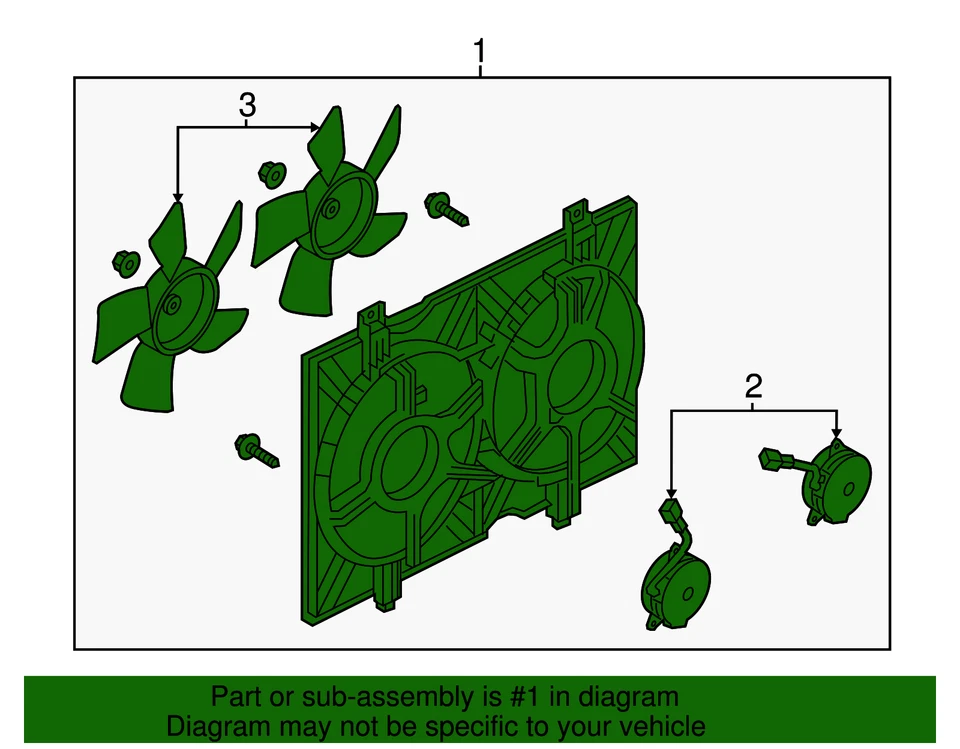 1

3

2

Part or sub-assembly is #1 in diagram
Diagram may not be specific to your vehicle