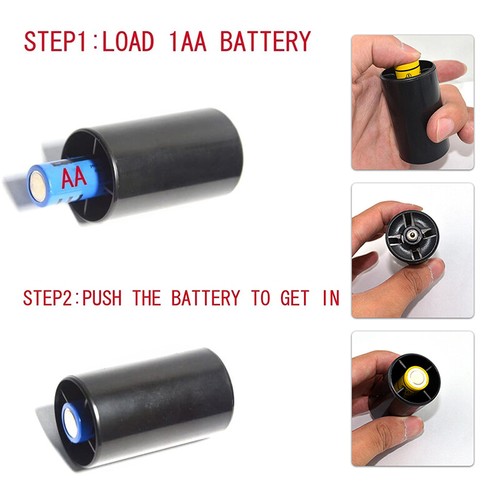 STEP1:LOAD 1AA BATTERY

AA

STEP2:PUSH THE BATTERY TO GET IN