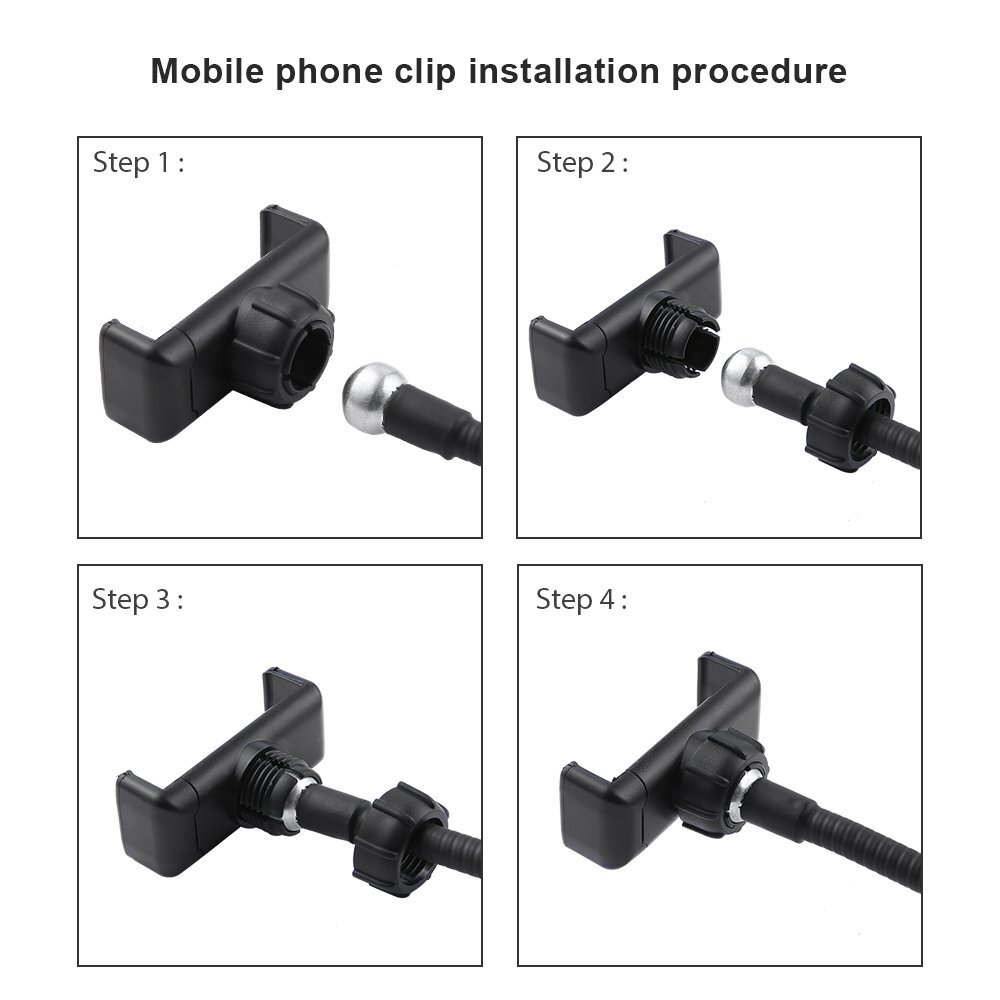 Mobile phone clip installation procedure

Step 1 :

Step 2 :

Step 3 :

Step 4 :