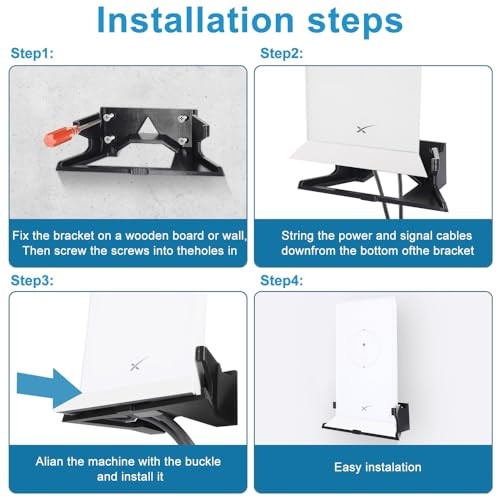 Installation steps

Step1:

Fix the bracket on a wooden board or wall, Then screw the screws into theholes in

Step2:

String the power and signal cables downfrom the bottom ofthe bracket

Step3:

Alian the machine with the buckle and install it

Step4:

Easy instalation