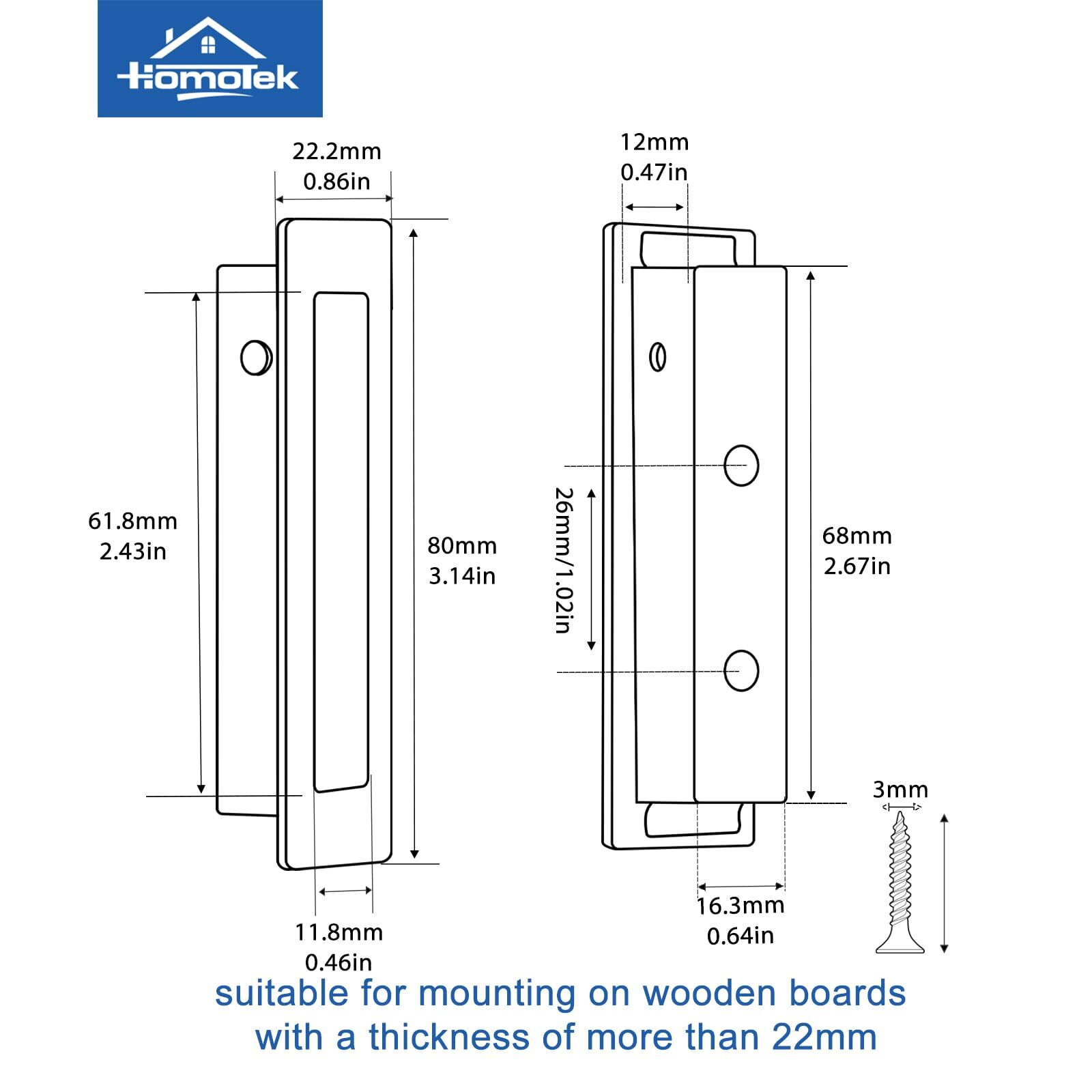 HomoTek

22.2mm
0.86in

61.8mm
2.43in

80mm
3.14in

11.8mm
0.46in

12mm
0.47in

26mm/1.02in

68mm
2.67in

16.3mm
0.64in

3mm

suitable for mounting on wooden boards with a thickness of more than 22mm