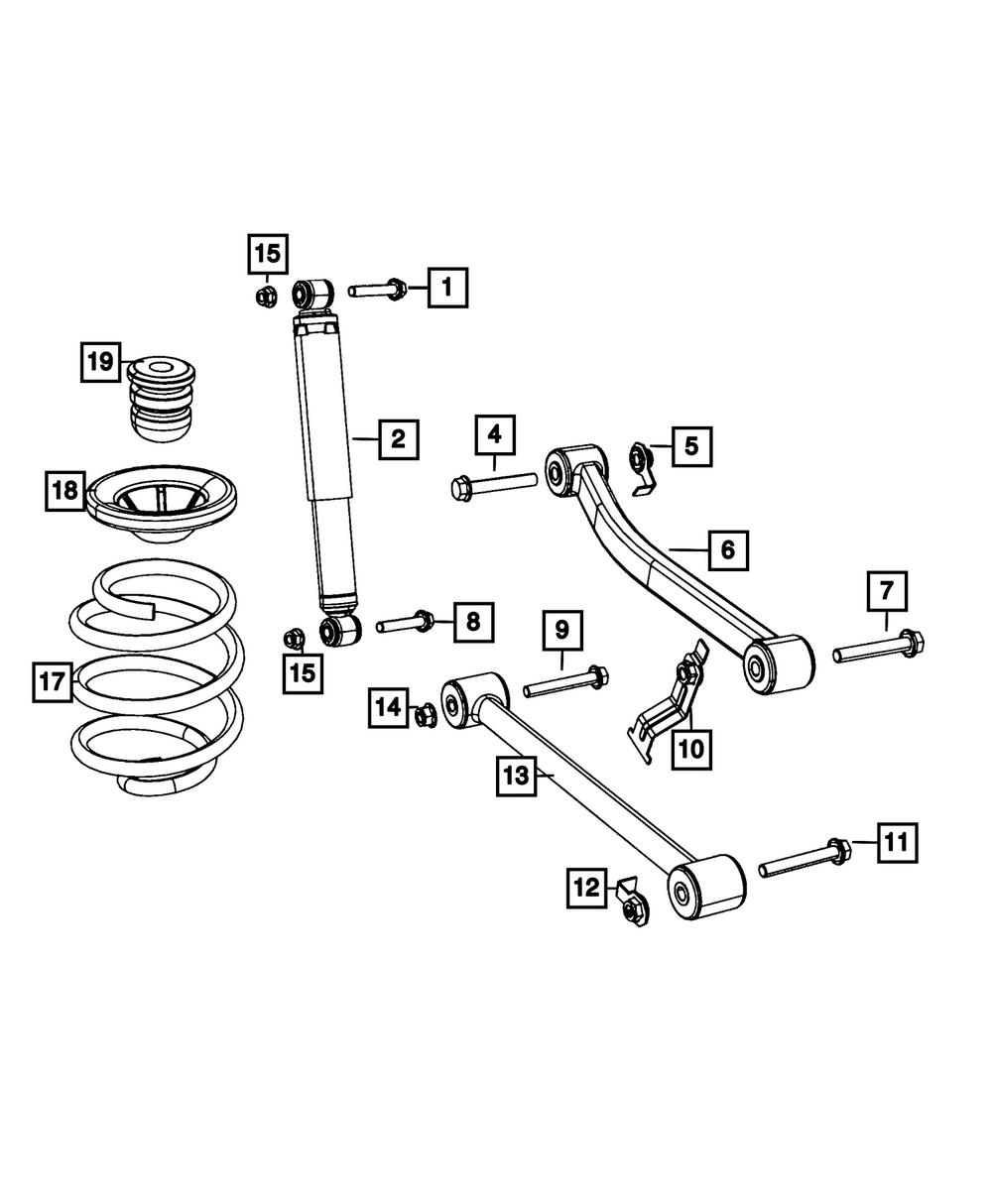 15
1
19
2
4
5
18
6
7
8
9
15
17
14
10
13
11
12