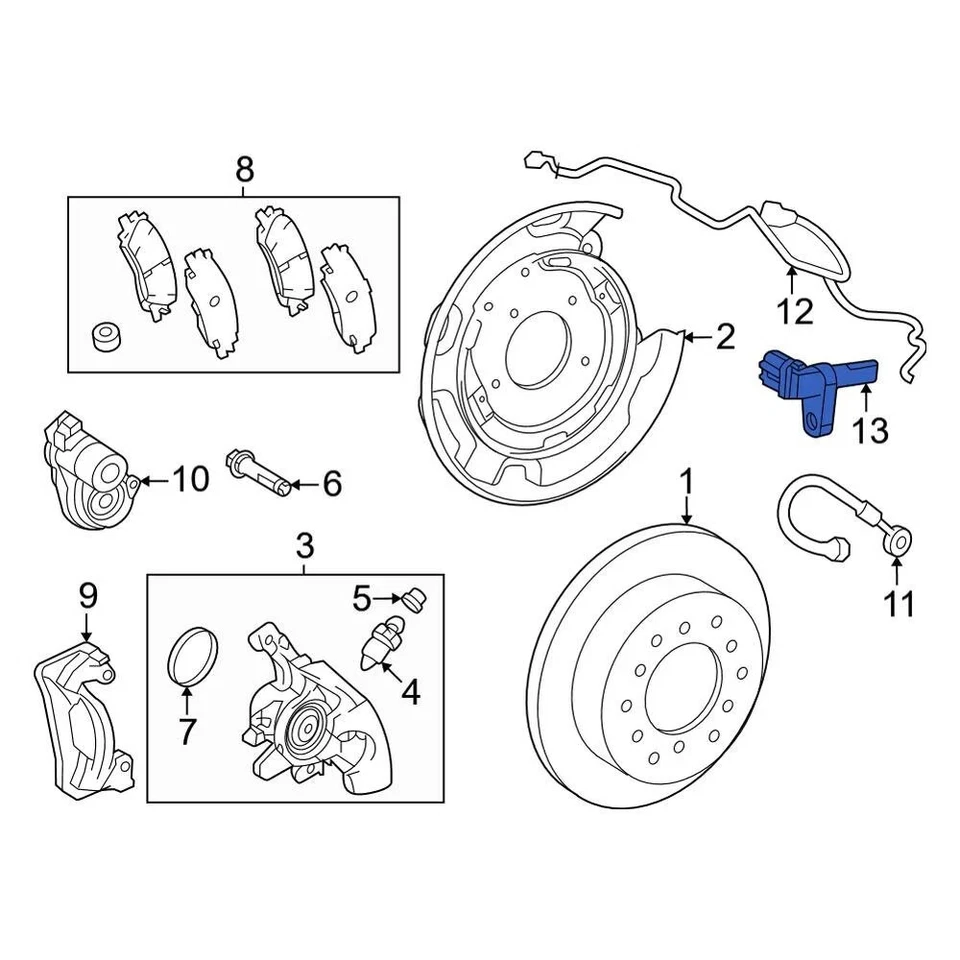 8
12
2
13
10
6
1
3
11
9
5
4
7