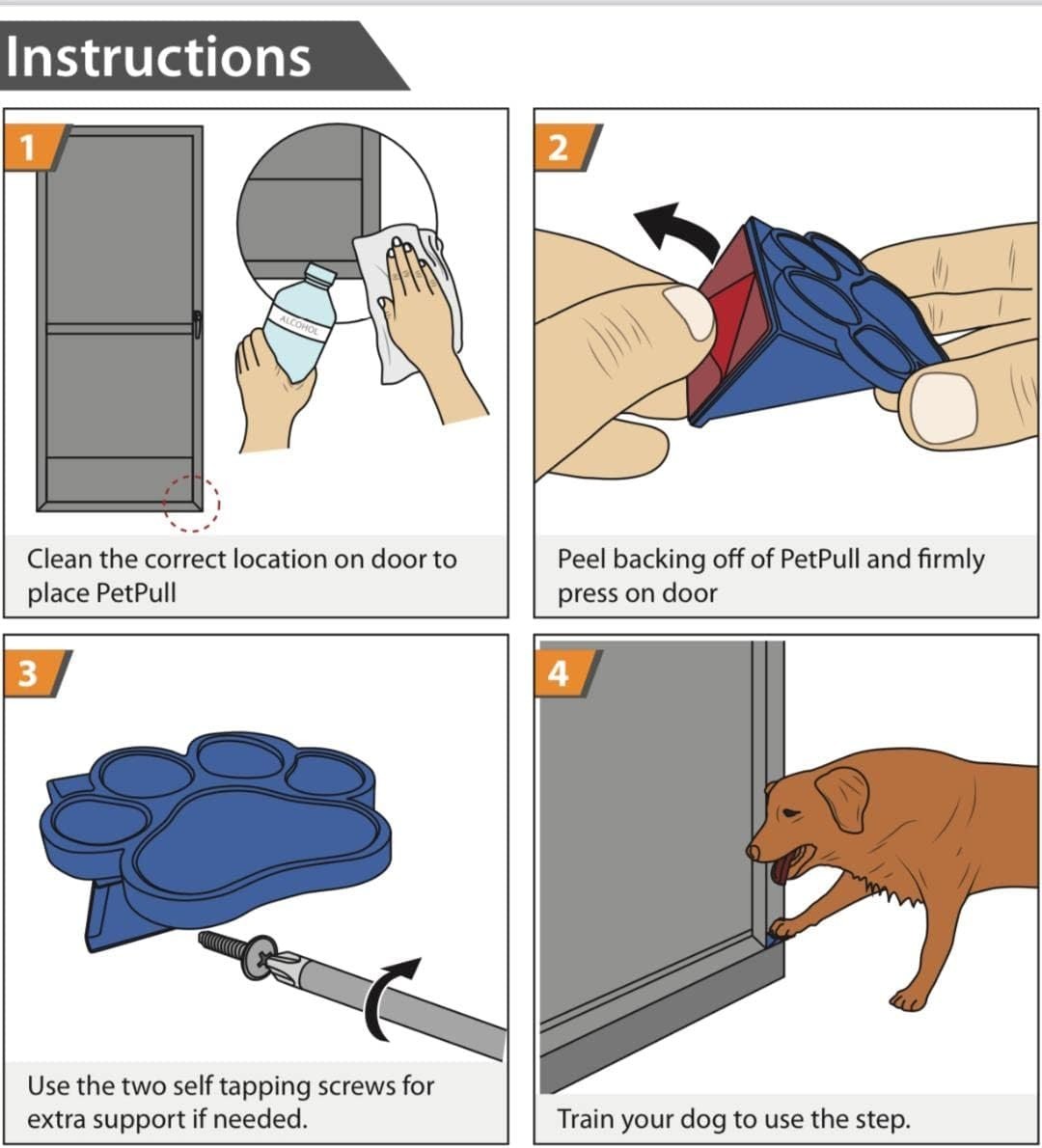 Instructions

1

ALCOHOL

Clean the correct location on door to place PetPull

2

Peel backing off of PetPull and firmly press on door

3

Use the two self tapping screws for extra support if needed.

4

Train your dog to use the step.