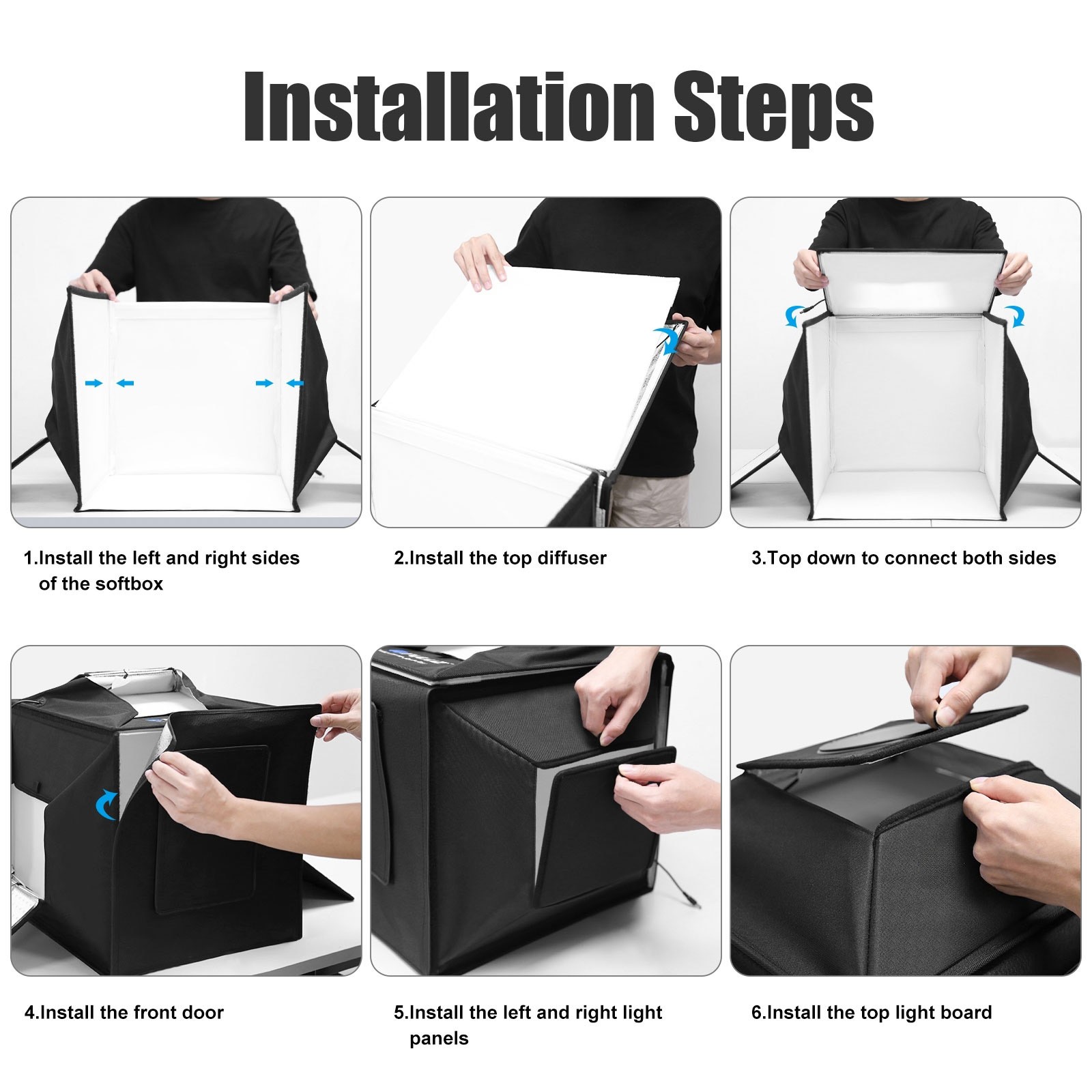 Installation Steps

1.Install the left and right sides of the softbox

2.Install the top diffuser

3.Top down to connect both sides

4.Install the front door

5.Install the left and right light panels

6.Install the top light board