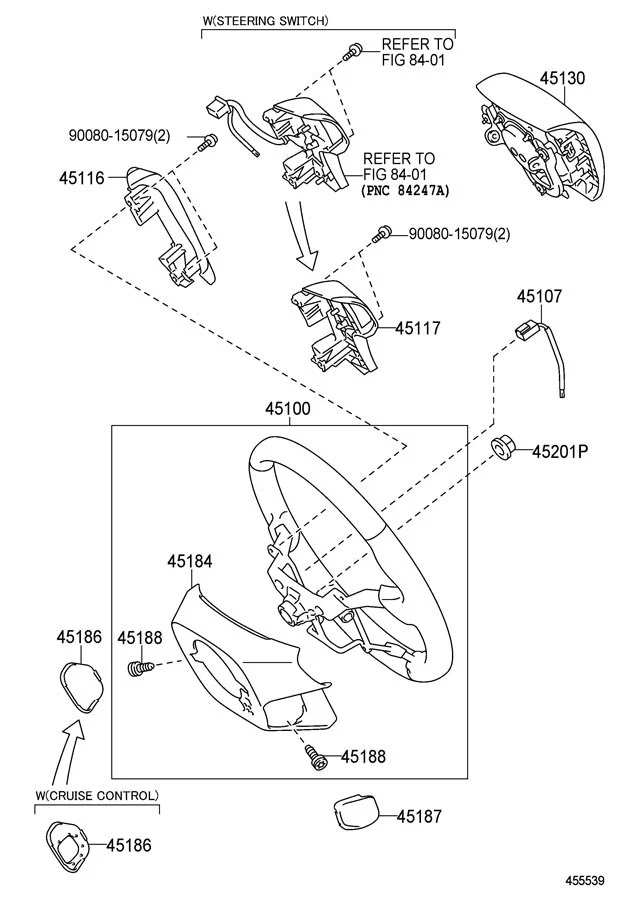 W(STEERING SWITCH)

REFER TO FIG 84-01

45130

90080-15079(2)

45116

REFER TO FIG 84-01 (PNC 84247A)

90080-15079(2)

45117

45107

45100

45201P

45184

45186

45188

45188

W(CRUISE CONTROL)

45187

45186

455539