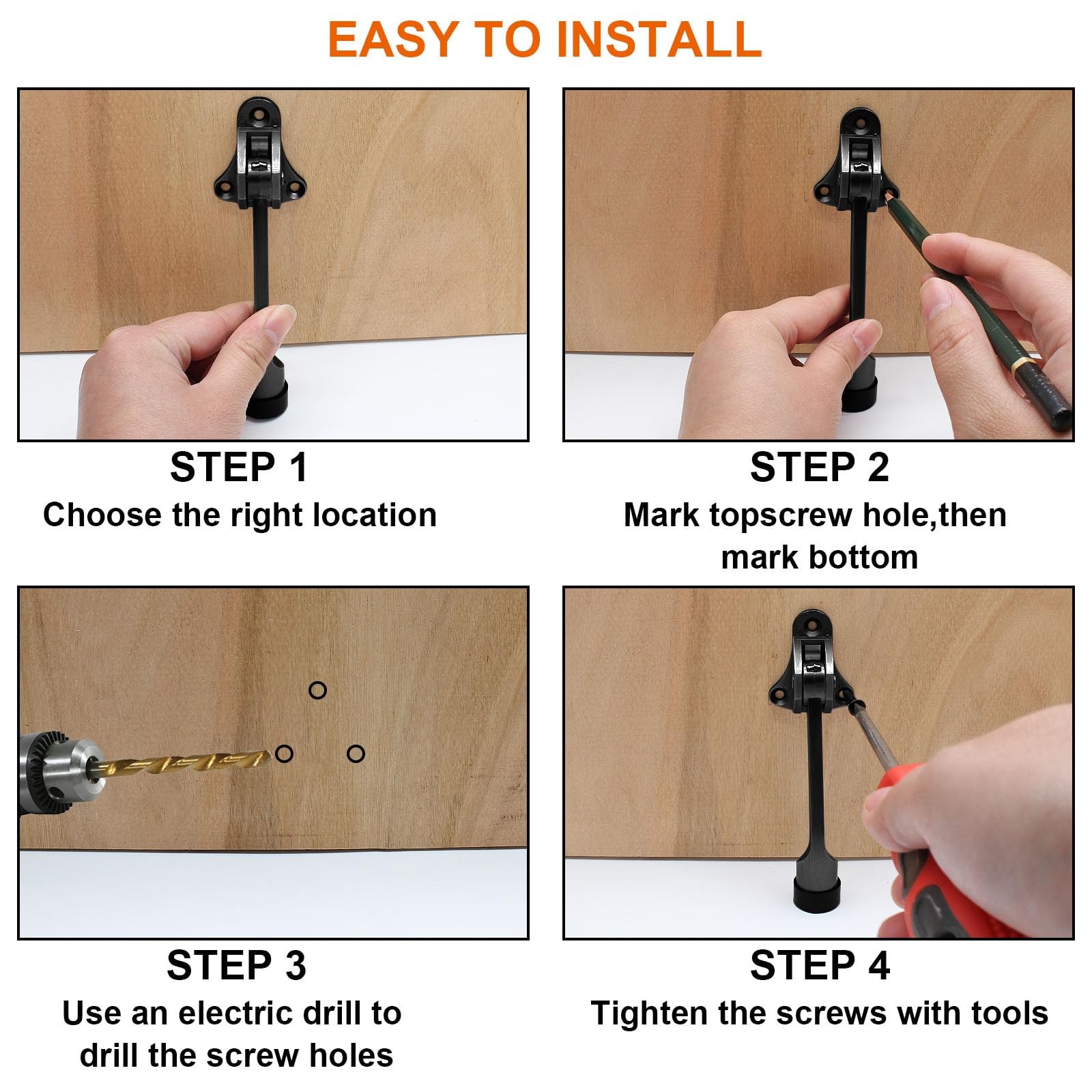 EASY TO INSTALL

STEP 1
Choose the right location

STEP 2
Mark topscrew hole,then mark bottom

STEP 3
Use an electric drill to drill the screw holes

STEP 4
Tighten the screws with tools