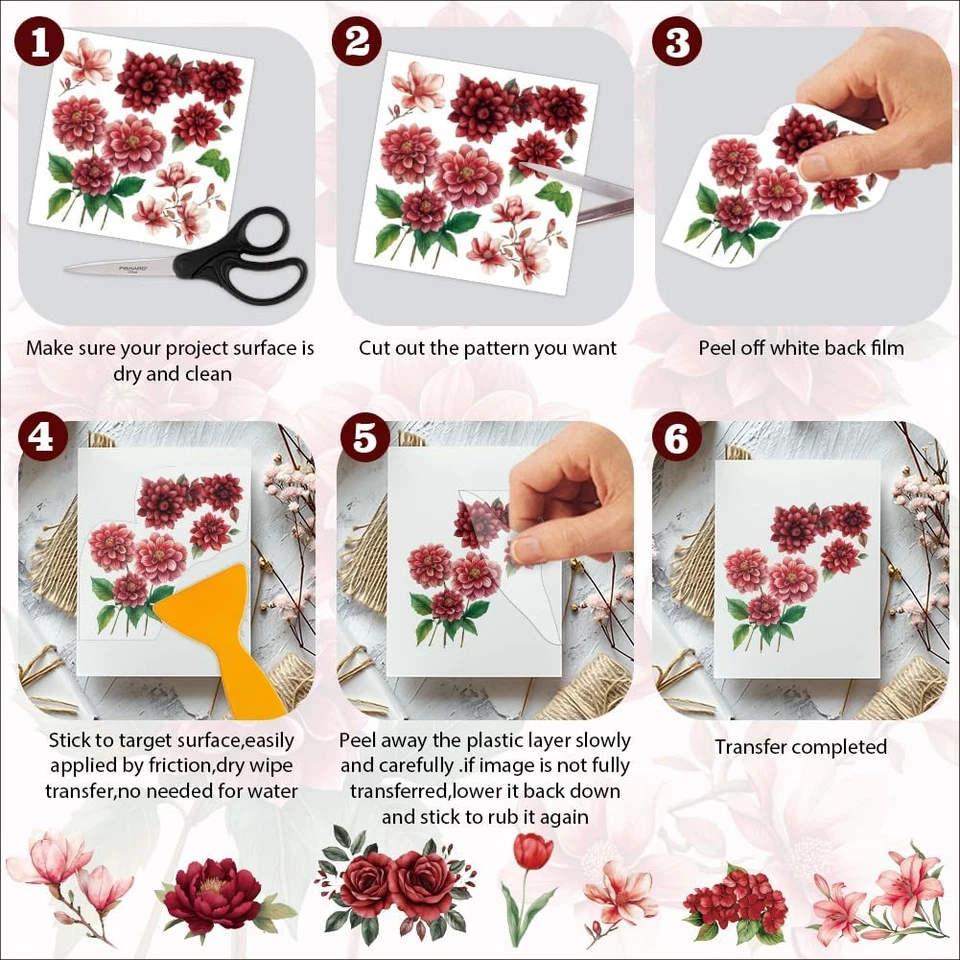 1
FISKARS

Make sure your project surface is dry and clean

2

Cut out the pattern you want

3

Peel off white back film

4

Stick to target surface,easily applied by friction,dry wipe transfer,no needed for water

5

Peel away the plastic layer slowly and carefully .if image is not fully transferred,lower it back down and stick to rub it again

6

Transfer completed