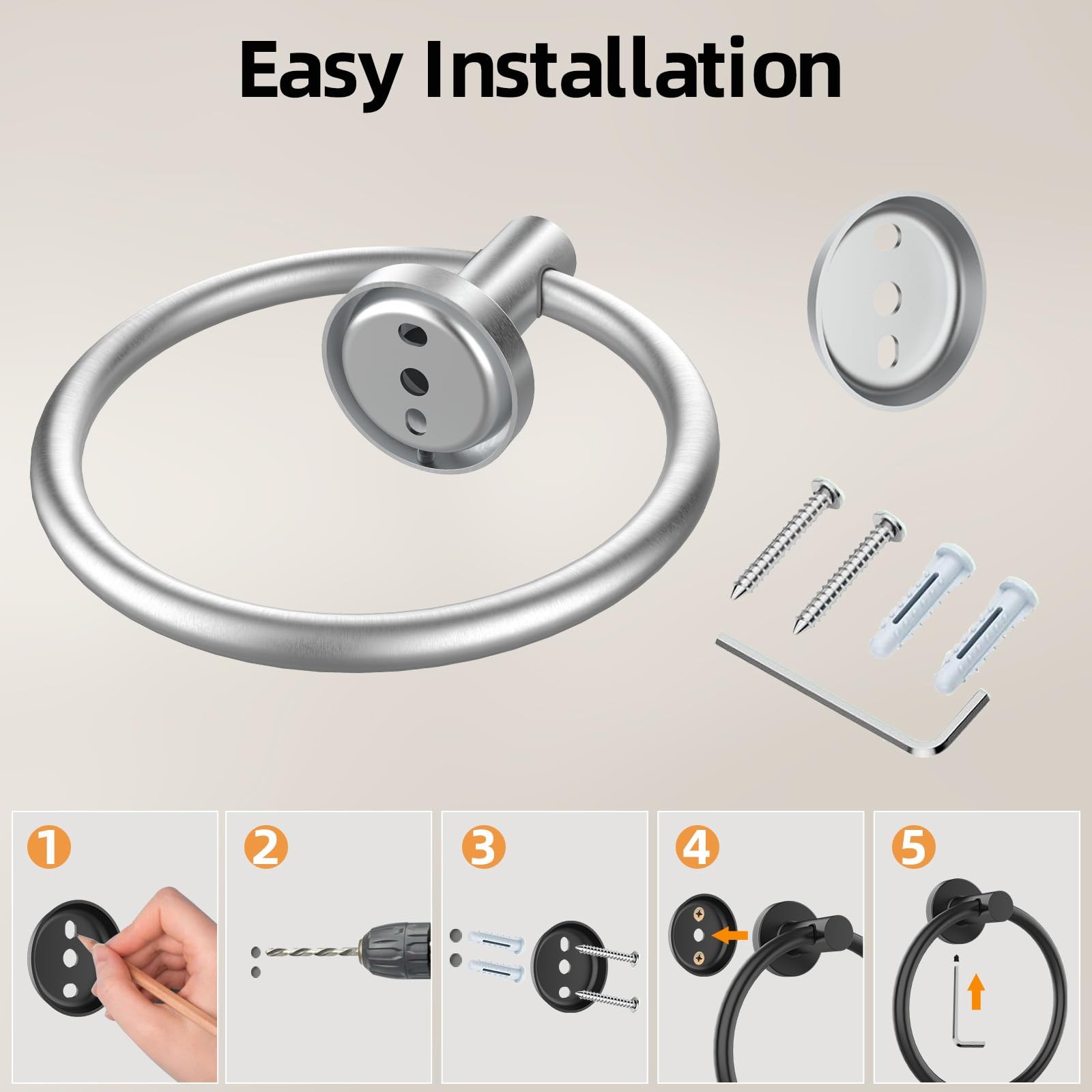 Easy Installation

1

2

3

4

5