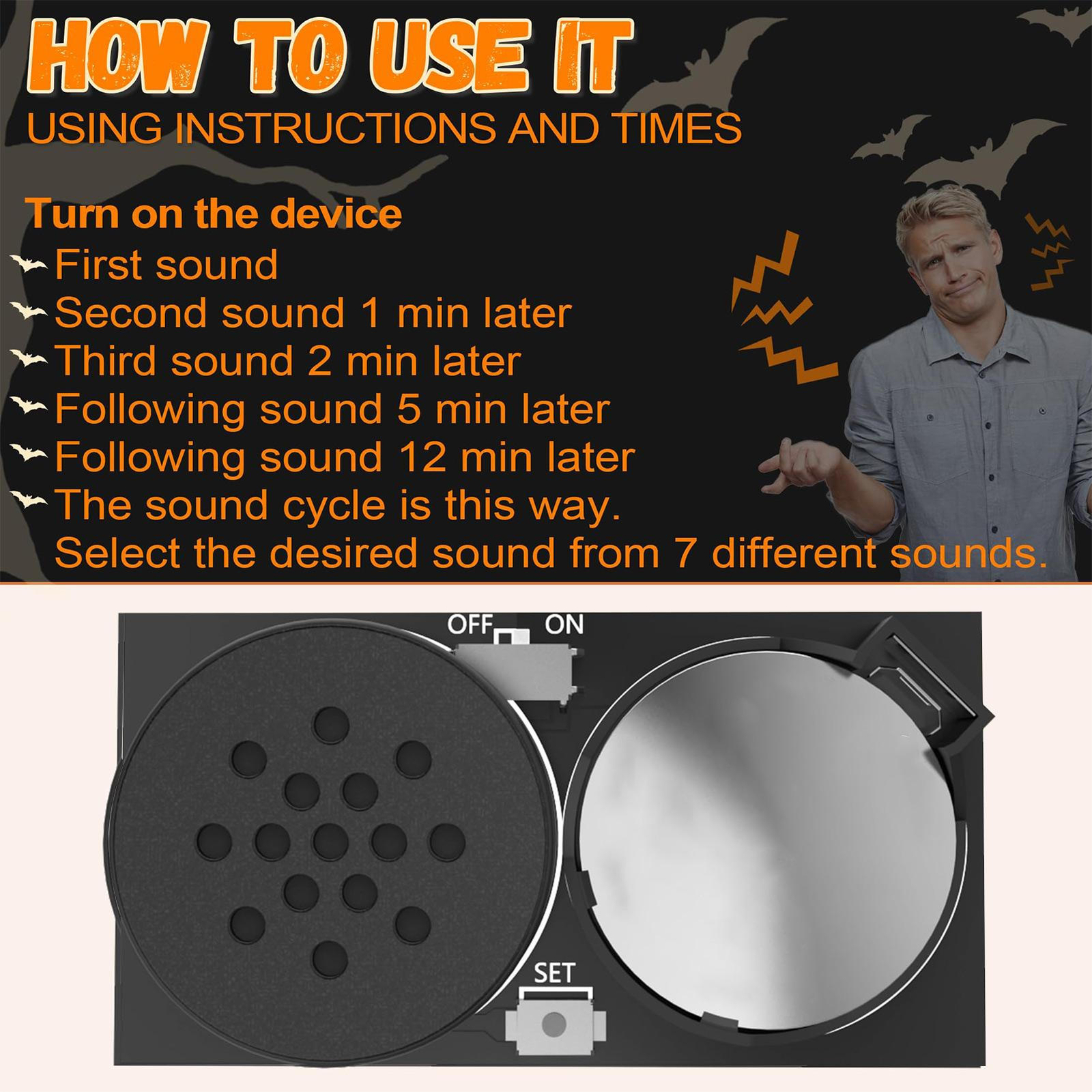 HOW TO USE IT
USING INSTRUCTIONS AND TIMES

Turn on the device
First sound
Second sound 1 min later
Third sound 2 min later
Following sound 5 min later
Following sound 12 min later
The sound cycle is this way.
Select the desired sound from 7 different sounds.

OFF ON
SET