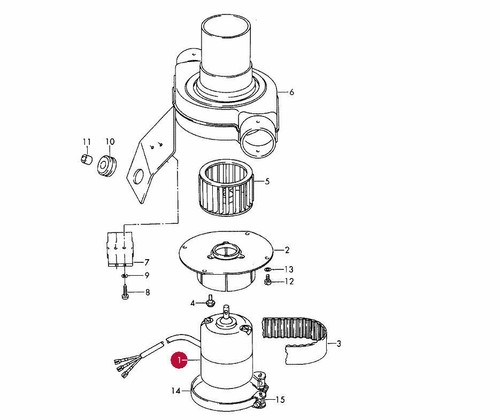 6
11
10
5
2
7
13
9
12
8
4
3
1
14
15