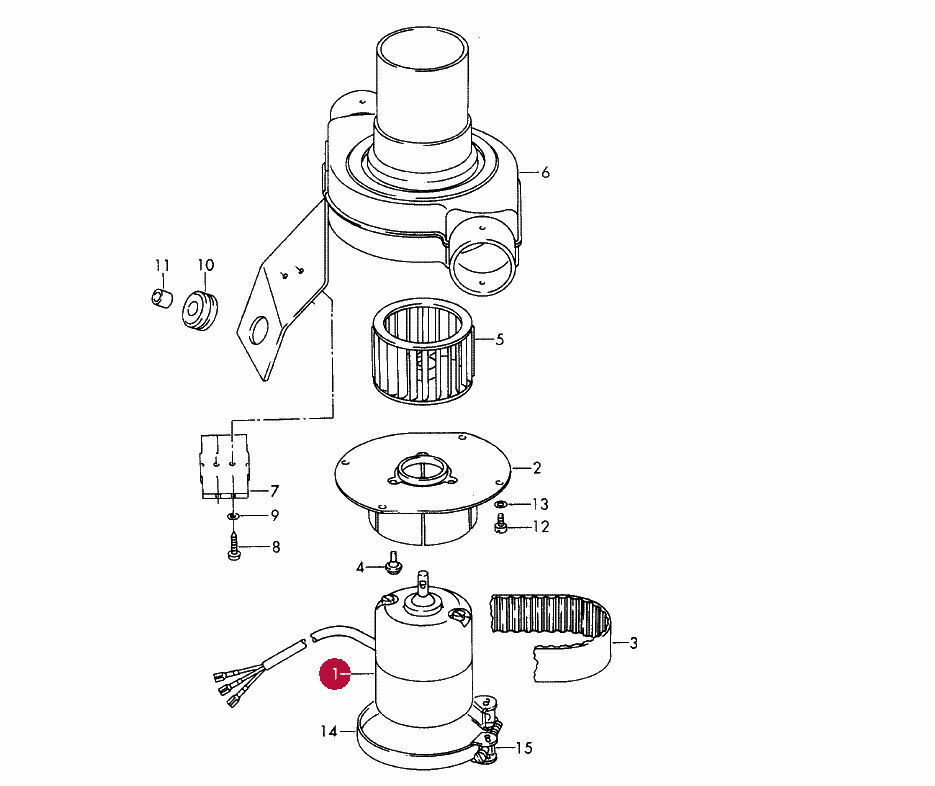 6
11
10
5
2
7
13
9
12
8
4
3
1
14
15