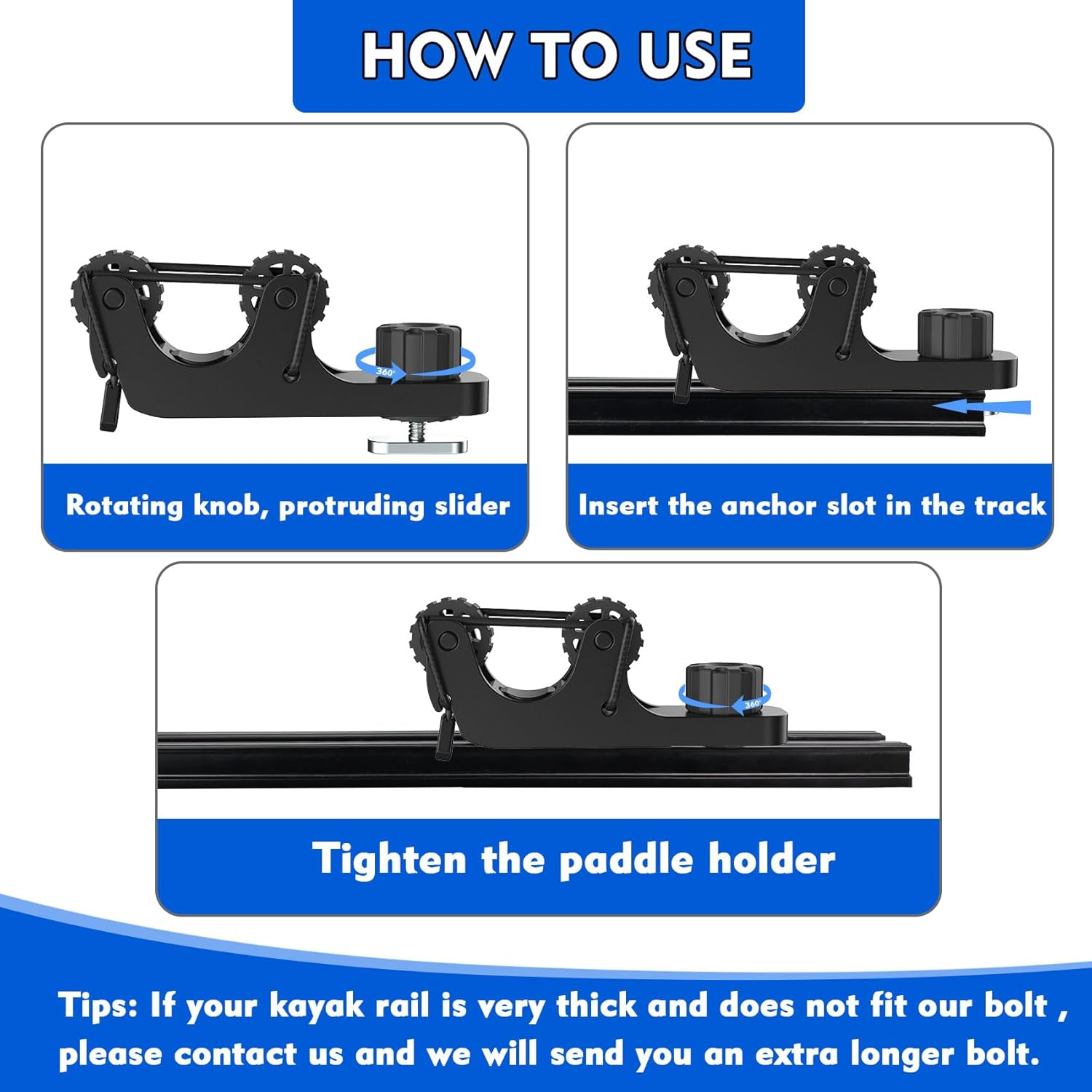 HOW TO USE

360°

Rotating knob, protruding slider

Insert the anchor slot in the track

360°

Tighten the paddle holder

Tips: If your kayak rail is very thick and does not fit our bolt , please contact us and we will send you an extra longer bolt.