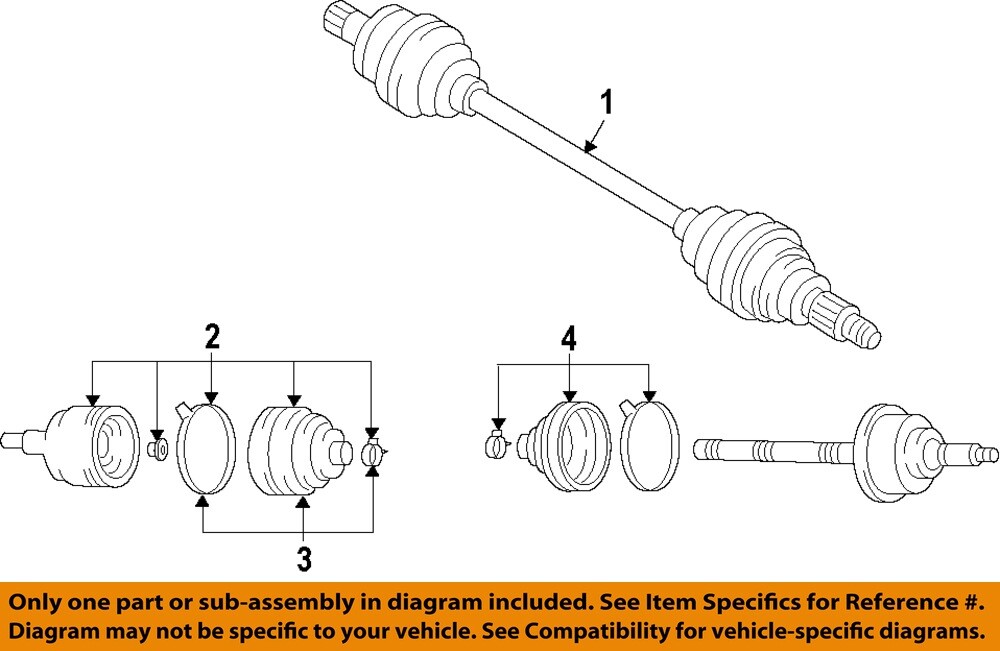 1

2

4

3

Only one part or sub-assembly in diagram included. See Item Specifics for Reference #.
Diagram may not be specific to your vehicle. See Compatibility for vehicle-specific diagrams.