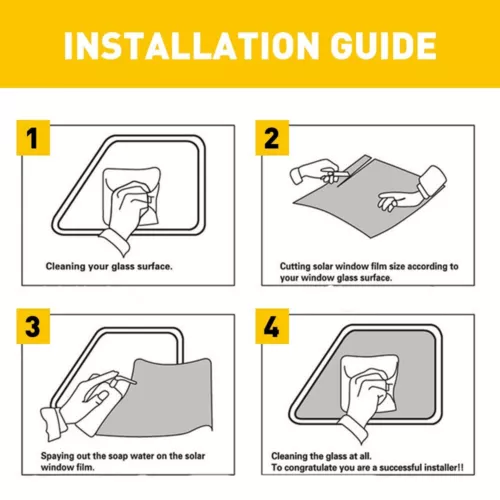 INSTALLATION GUIDE

1

Cleaning your glass surface.

2

Cutting solar window film size according to your window glass surface.

3

Spaying out the soap water on the solar window film.

4

Cleaning the glass at all.
To congratulate you are a successful installer!!