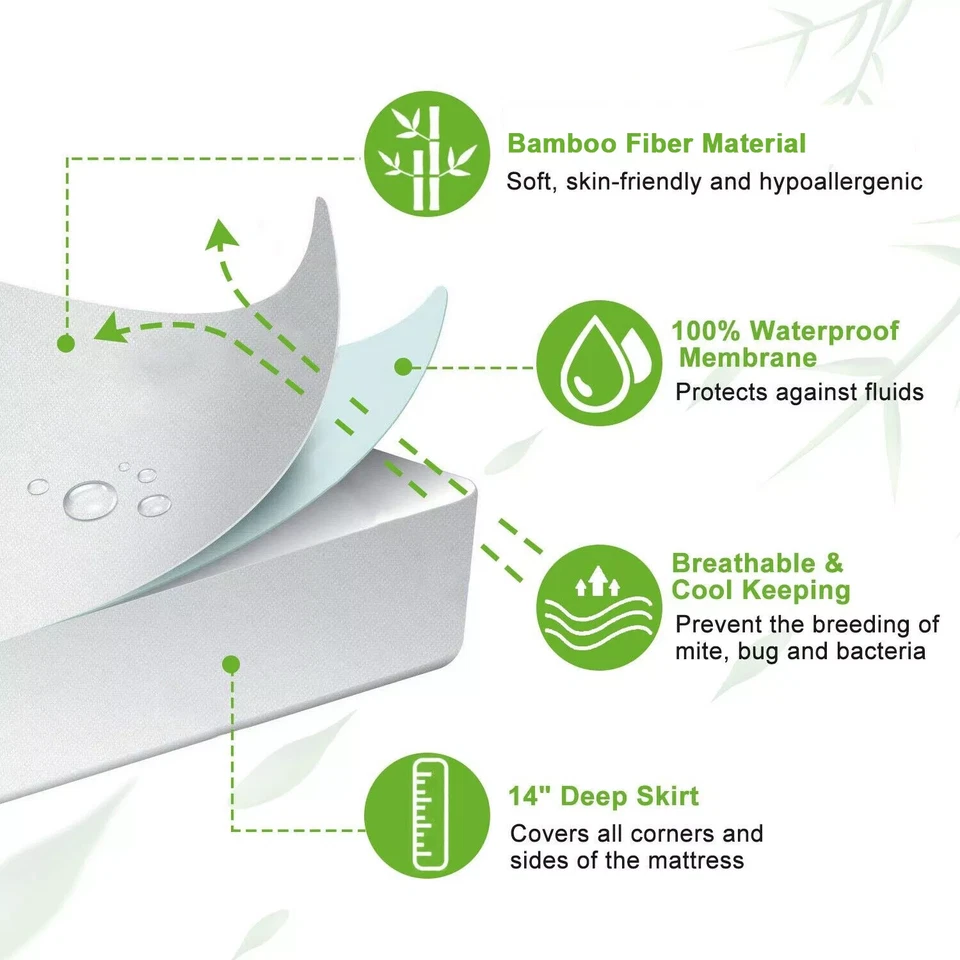 Bamboo Fiber Material
Soft, skin-friendly and hypoallergenic

100% Waterproof Membrane
Protects against fluids

Breathable & Cool Keeping
Prevent the breeding of mite, bug and bacteria

14" Deep Skirt
Covers all corners and sides of the mattress