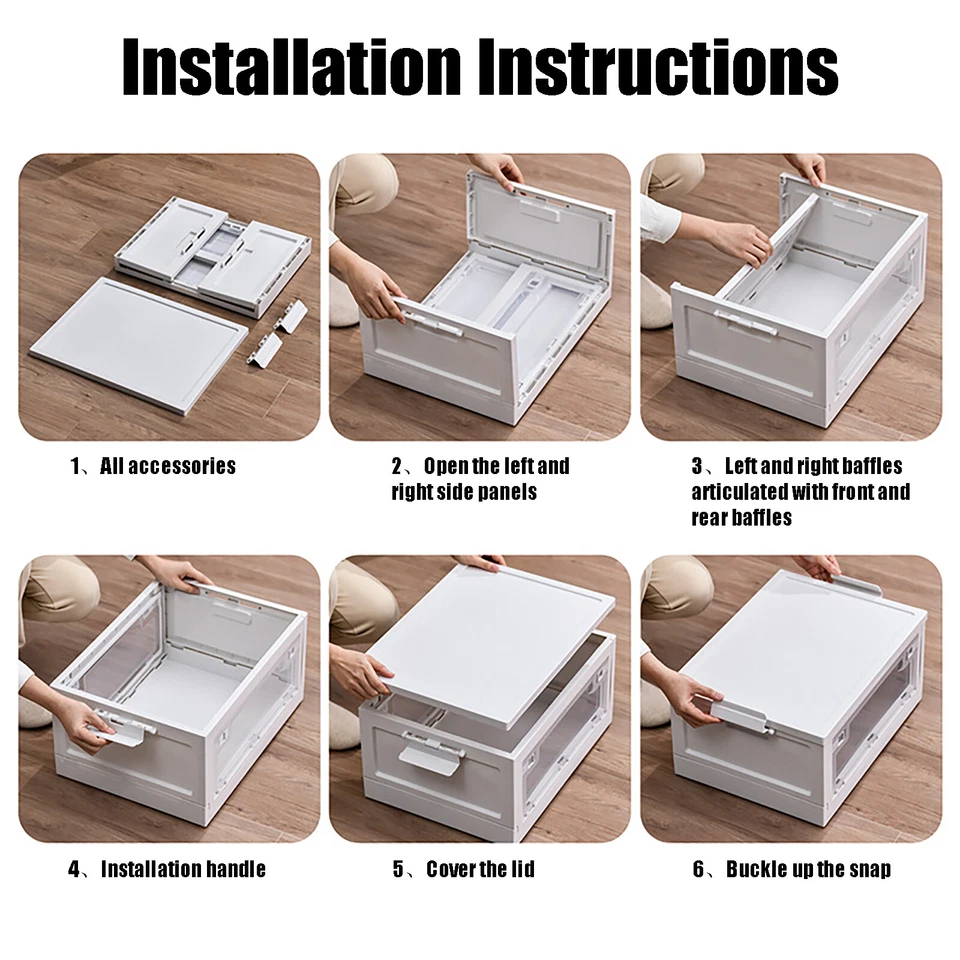 Installation Instructions

1、All accessories

2、Open the left and right side panels

3、Left and right baffles articulated with front and rear baffles

4、Installation handle

5、Cover the lid

6、Buckle up the snap