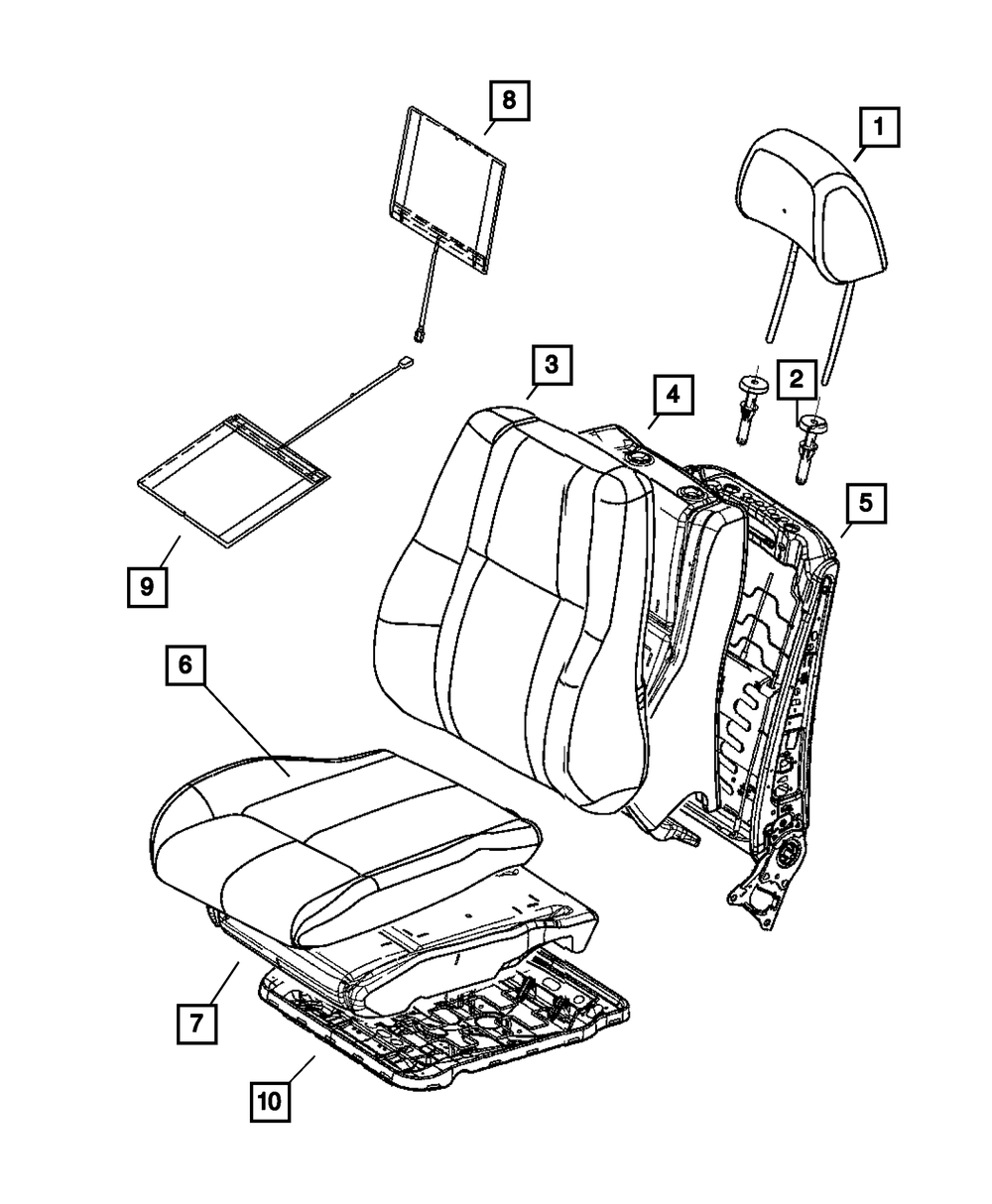 8
1
3
4
2
5
9
6
7
10