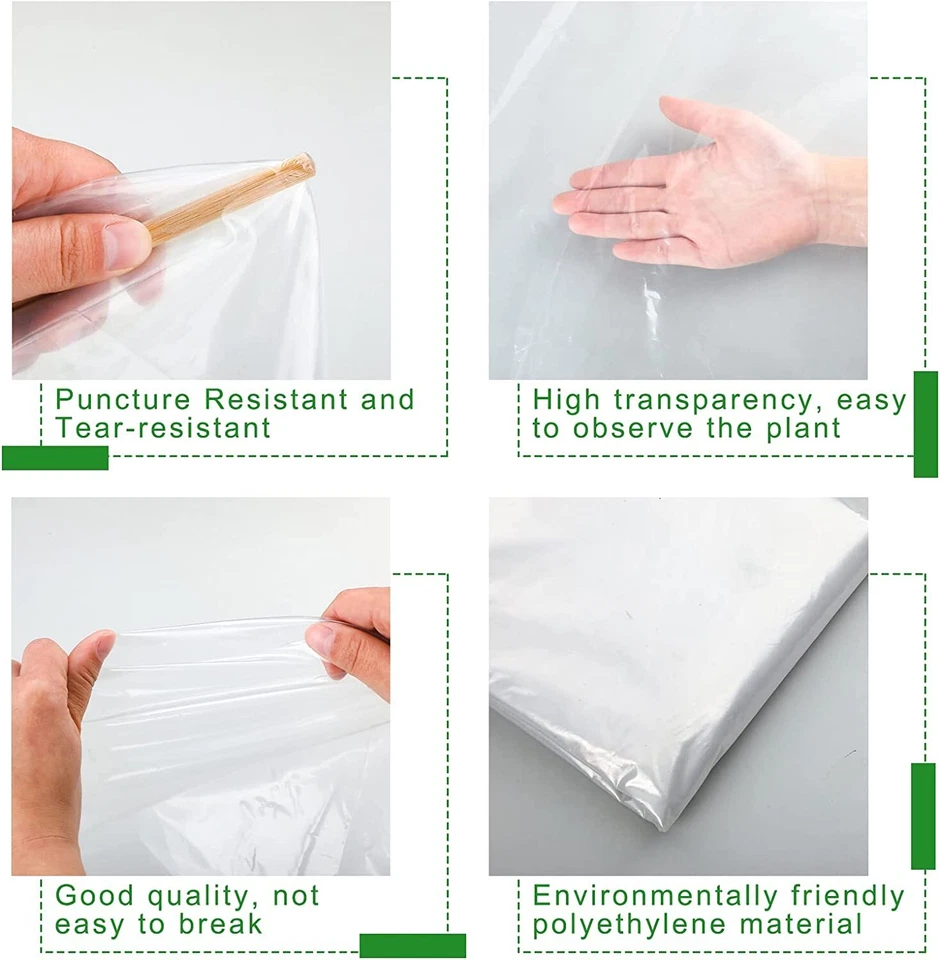 Puncture Resistant and Tear-resistant

High transparency, easy to observe the plant

Good quality, not easy to break

Environmentally friendly polyethylene material