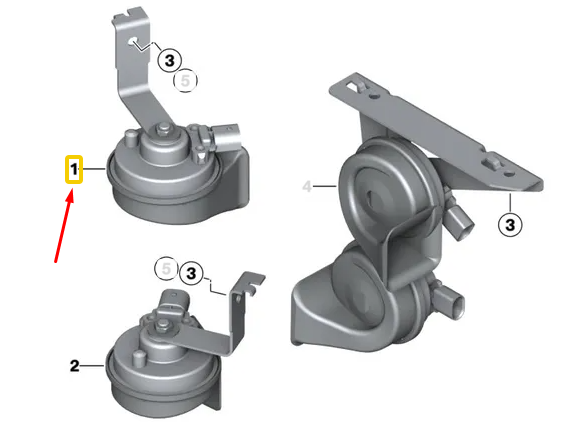 3
5
1
4
3
5
3
2