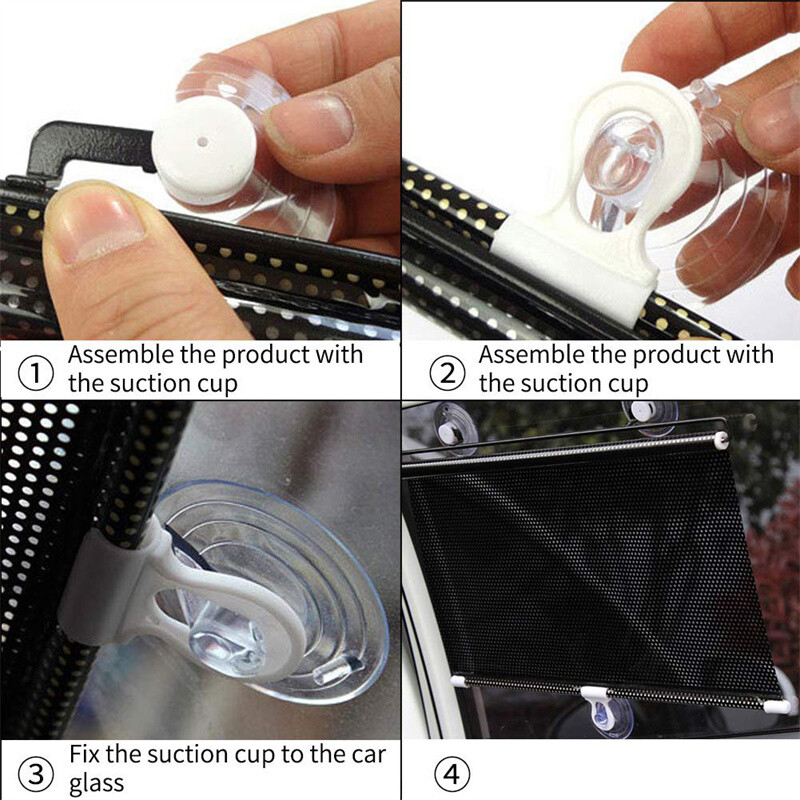 ① Assemble the product with the suction cup

② Assemble the product with the suction cup

③ Fix the suction cup to the car glass

④