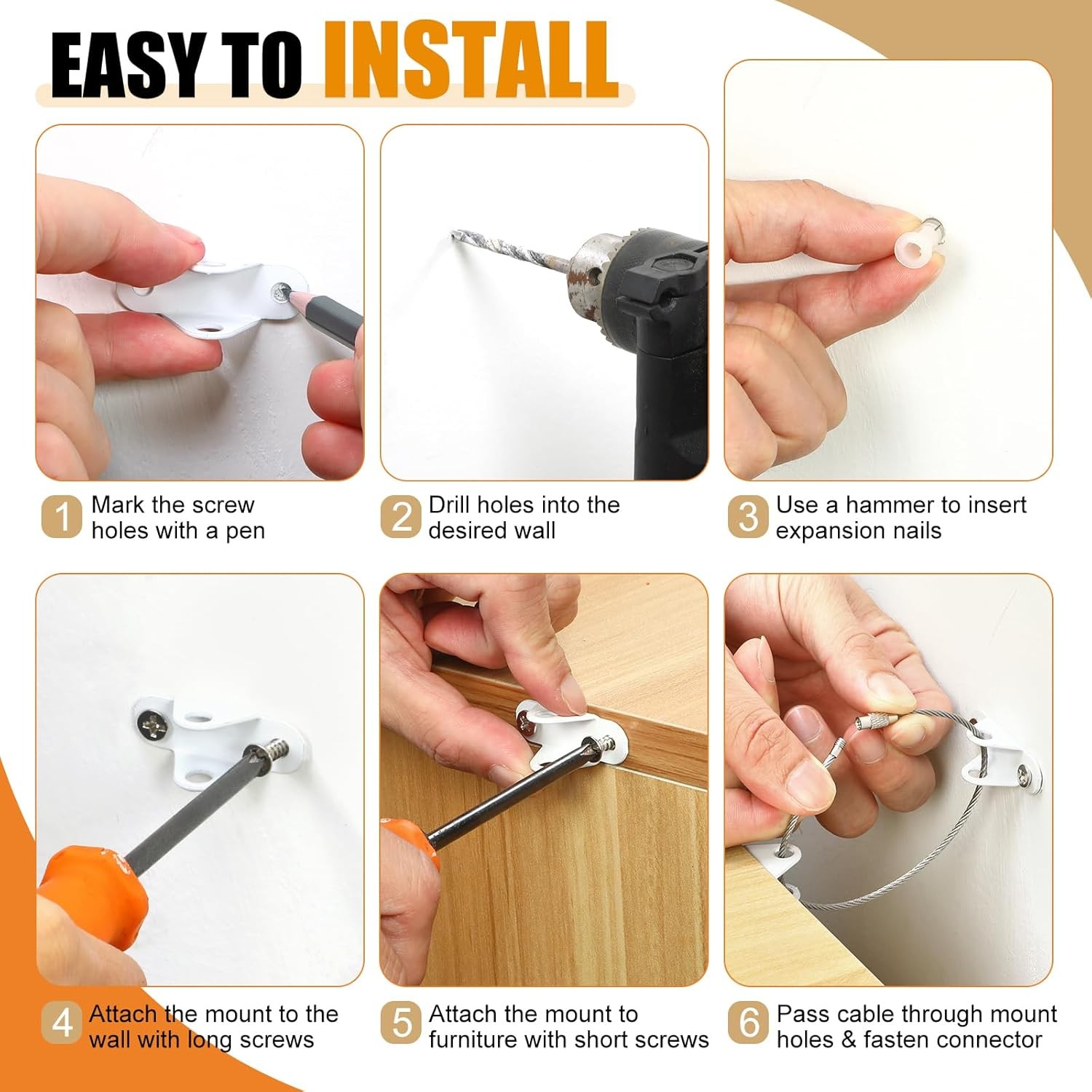 EASY TO INSTALL

1 Mark the screw holes with a pen

2 Drill holes into the desired wall

3 Use a hammer to insert expansion nails

4 Attach the mount to the wall with long screws

5 Attach the mount to furniture with short screws

6 Pass cable through mount holes & fasten connector