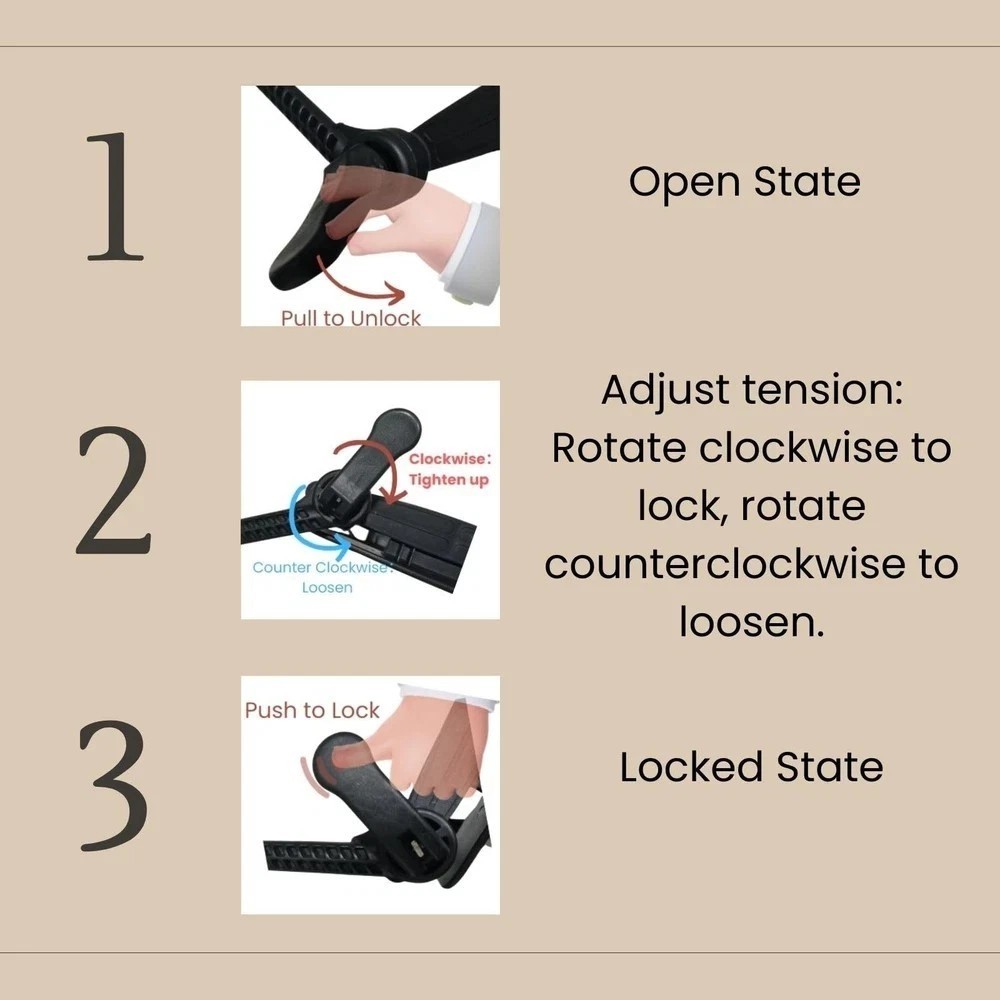 1

Pull to Unlock

Open State

2

Clockwise: Tighten up

Counter Clockwise: Loosen

Adjust tension: Rotate clockwise to lock, rotate counterclockwise to loosen.

3

Push to Lock

Locked State