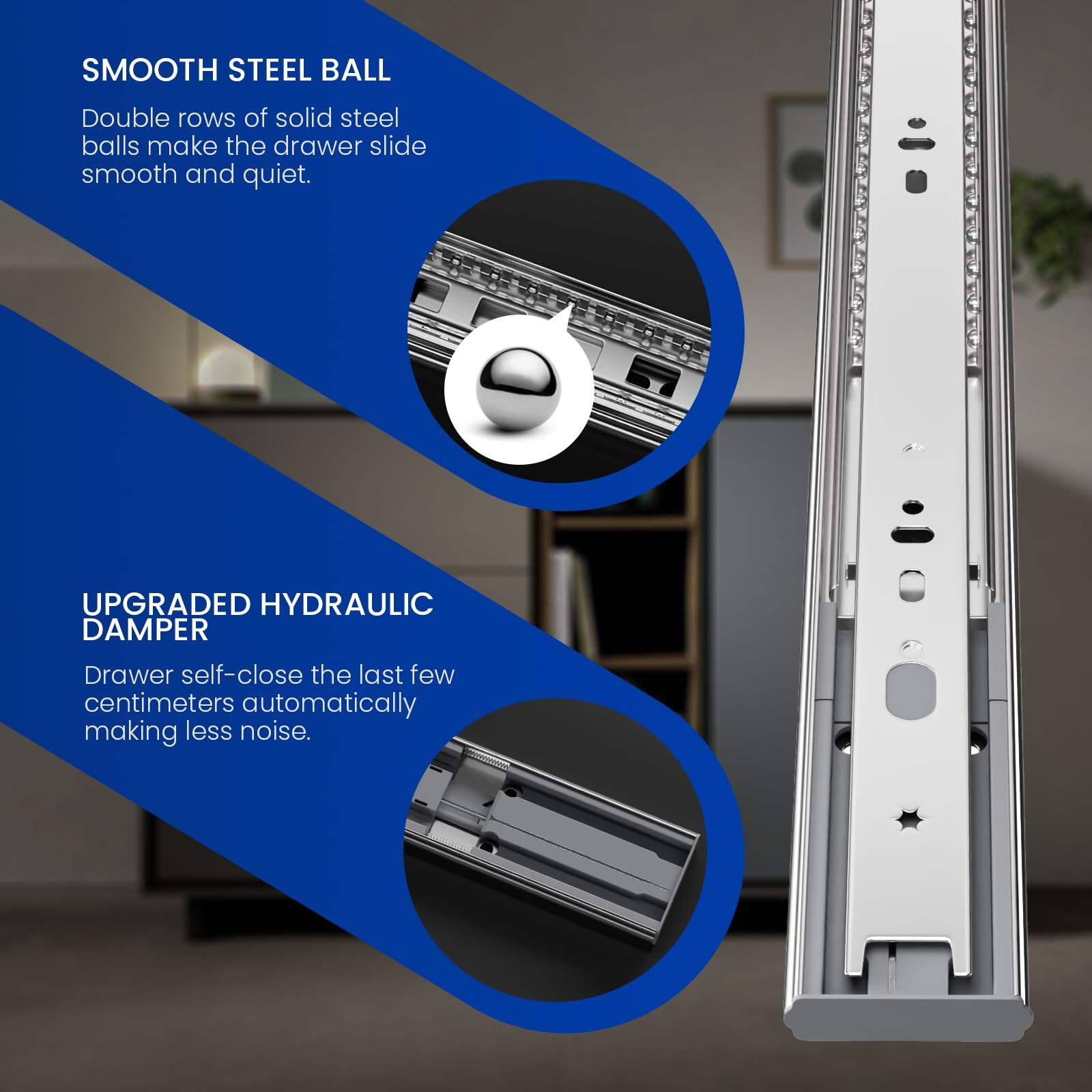 SMOOTH STEEL BALL

Double rows of solid steel balls make the drawer slide smooth and quiet.

UPGRADED HYDRAULIC DAMPER

Drawer self-close the last few centimeters automatically making less noise.