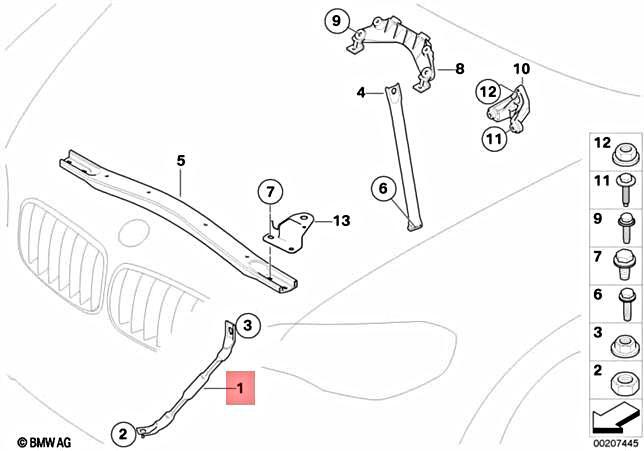 9
8
10
4
12
11
5
7
13
6
3
1
2
12
11
9
7
6
3
2
© BMW AG
00207445