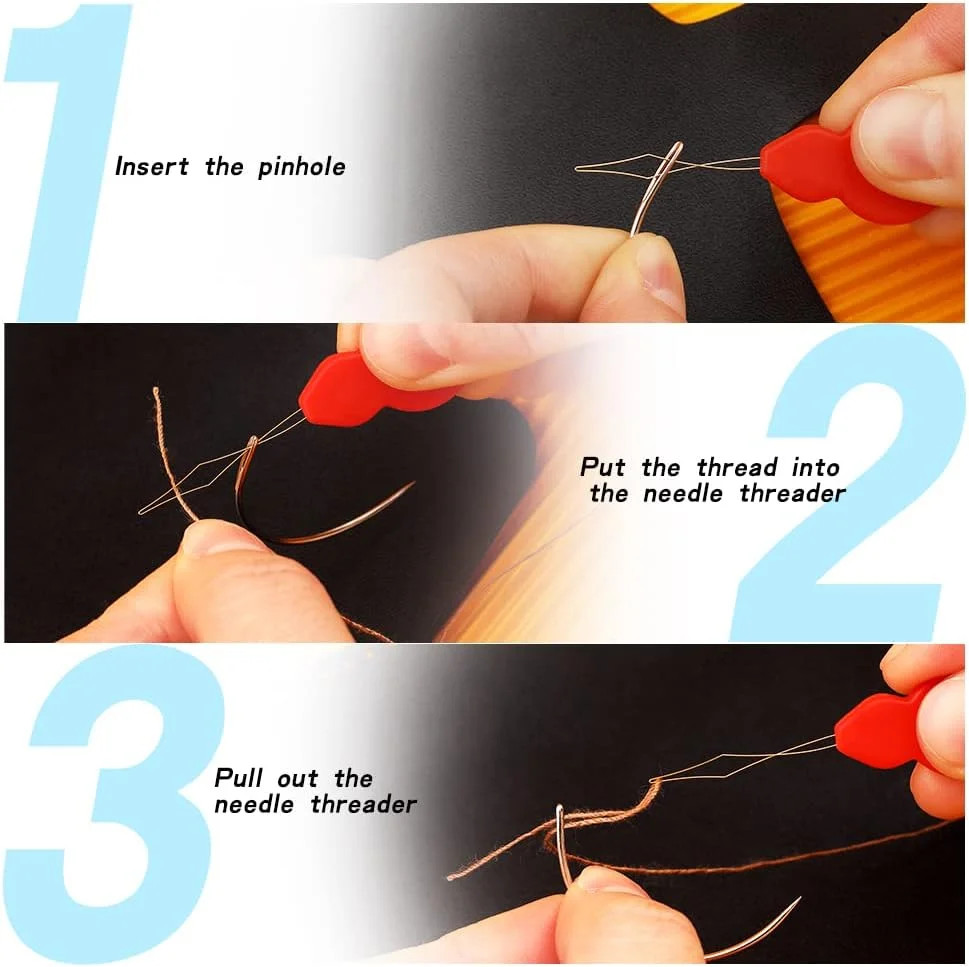 1

Insert the pinhole

2

Put the thread into the needle threader

3

Pull out the needle threader