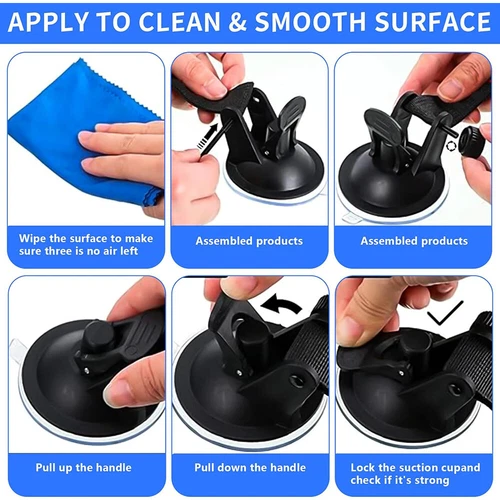 APPLY TO CLEAN & SMOOTH SURFACE

Wipe the surface to make sure three is no air left

Assembled products

Assembled products

Pull up the handle

Pull down the handle

Lock the suction cupand check if it's strong