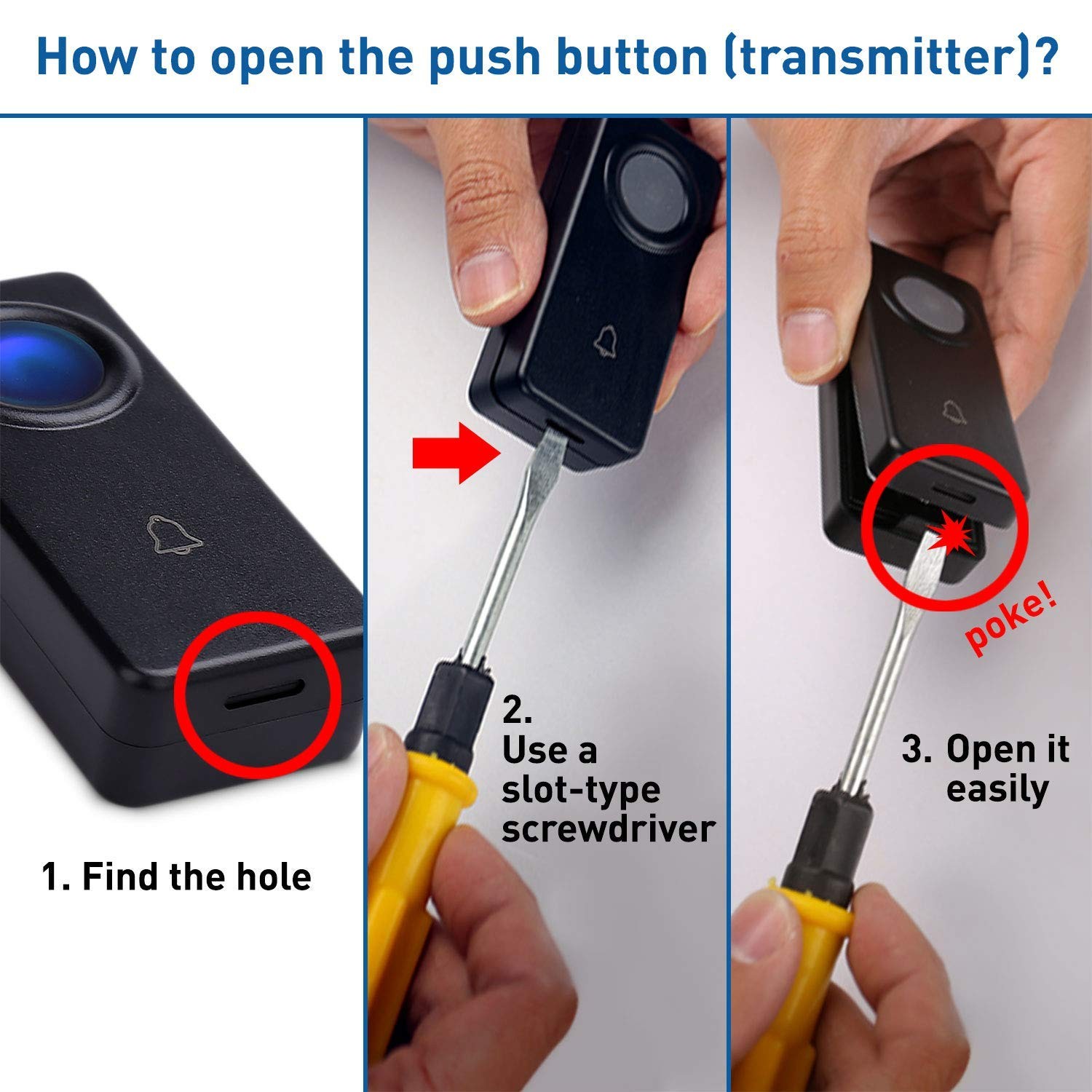 How to open the push button (transmitter)?

1. Find the hole

2. Use a slot-type screwdriver

poke!

3. Open it easily