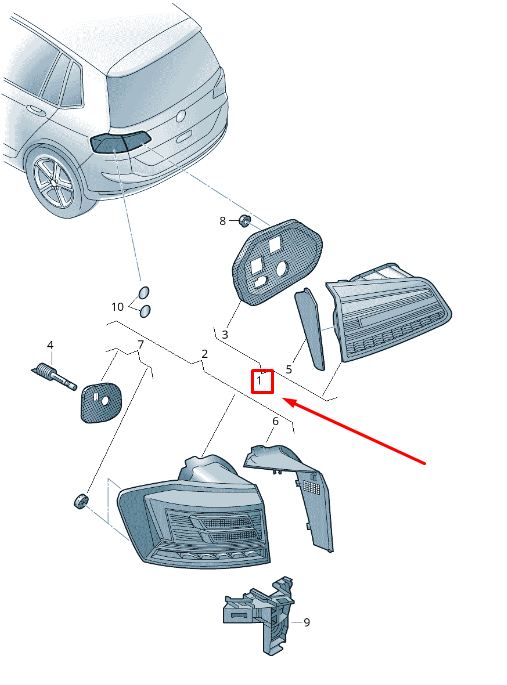 8
10
4
7
2
3
5
1
6
9