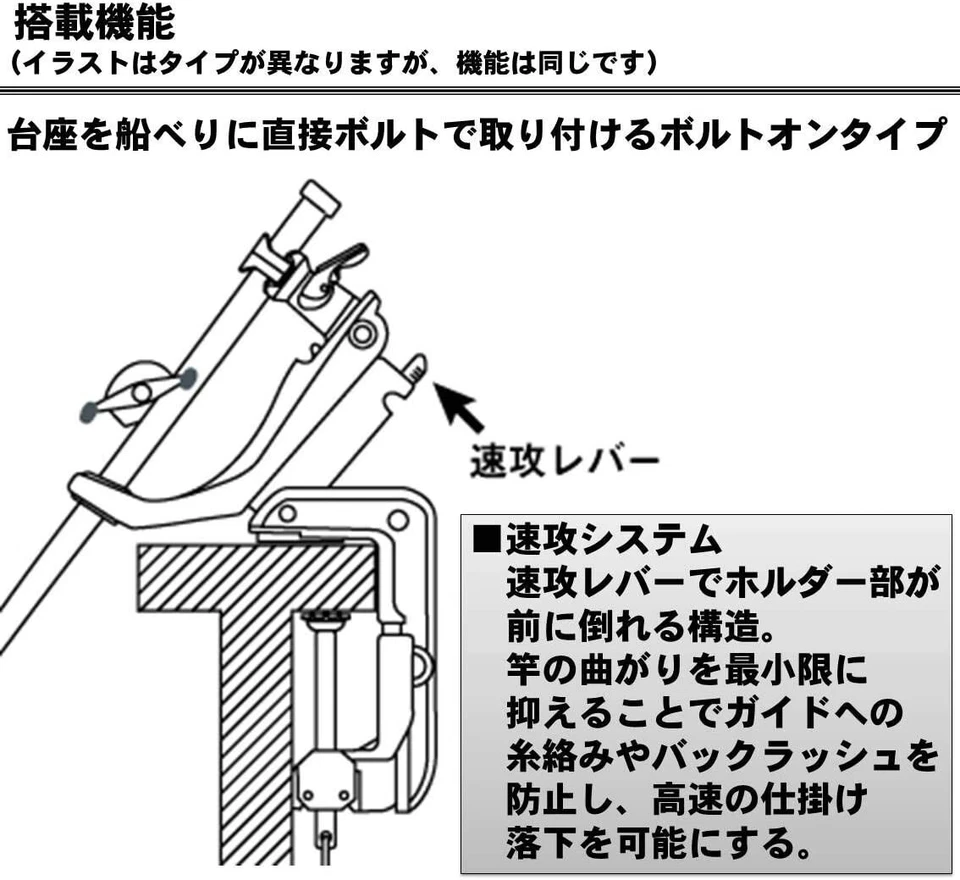 搭載機能
（イラストはタイプが異なりますが、機能は同じです）

台座を船べりに直接ボルトで取り付けるボルトオンタイプ

速攻レバー

■速攻システム
速攻レバーでホルダー部が前に倒れる構造。
竿の曲がりを最小限に抑えることでガイドへの糸絡みやバックラッシュを防止し、高速の仕掛け落下を可能にする。