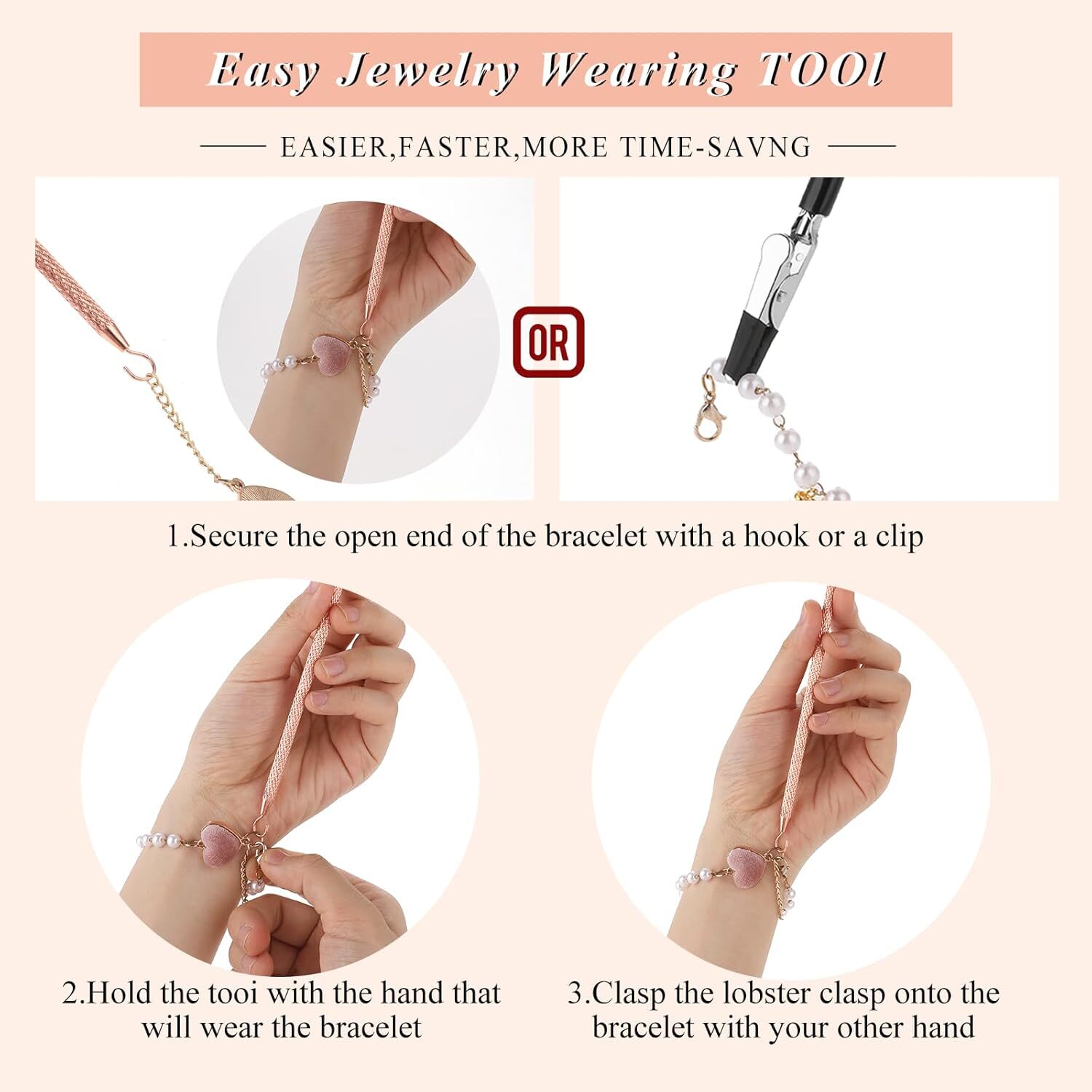 Easy Jewelry Wearing TOOl

EASIER,FASTER,MORE TIME-SAVNG

OR

1.Secure the open end of the bracelet with a hook or a clip

2.Hold the tooi with the hand that will wear the bracelet

3.Clasp the lobster clasp onto the bracelet with your other hand