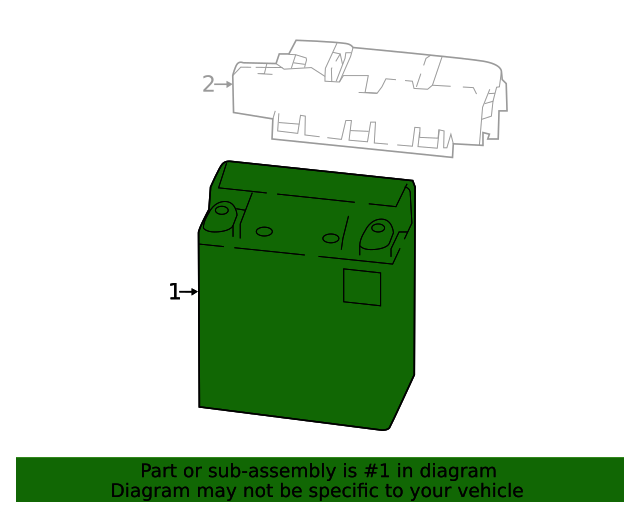 2
1
Part or sub-assembly is #1 in diagram
Diagram may not be specific to your vehicle