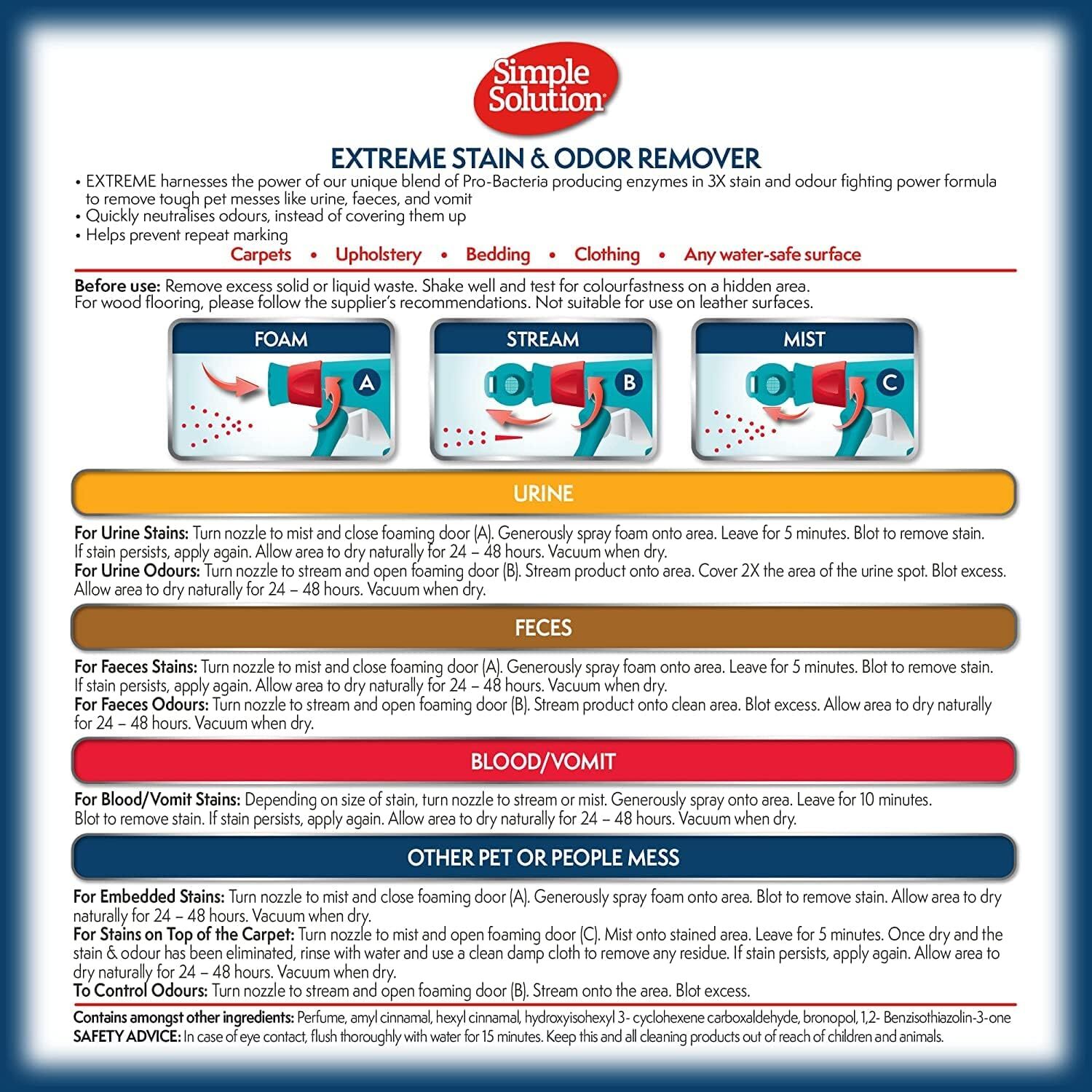 Simple Solution®

EXTREME STAIN & ODOR REMOVER

• EXTREME harnesses the power of our unique blend of Pro-Bacteria producing enzymes in 3X stain and odour fighting power formula to remove tough pet messes like urine, faeces, and vomit
• Quickly neutralises odours, instead of covering them up
• Helps prevent repeat marking

Carpets • Upholstery • Bedding • Clothing • Any water-safe surface

Before use: Remove excess solid or liquid waste. Shake well and test for colourfastness on a hidden area. For wood flooring, please follow the supplier's recommendations. Not suitable for use on leather surfaces.

FOAM A

STREAM B

MIST C

URINE

For Urine Stains: Turn nozzle to mist and close foaming door (A). Generously spray foam onto area. Leave for 5 minutes. Blot to remove stain. If stain persists, apply again. Allow area to dry naturally for 24 – 48 hours. Vacuum when dry.
For Urine Odours: Turn nozzle to stream and open foaming door (B). Stream product onto area. Cover 2X the area of the urine spot. Blot excess. Allow area to dry naturally for 24 – 48 hours. Vacuum when dry.

FECES

For Faeces Stains: Turn nozzle to mist and close foaming door (A). Generously spray foam onto area. Leave for 5 minutes. Blot to remove stain. If stain persists, apply again. Allow area to dry naturally for 24 – 48 hours. Vacuum when dry.
For Faeces Odours: Turn nozzle to stream and open foaming door (B). Stream product onto clean area. Blot excess. Allow area to dry naturally for 24 – 48 hours. Vacuum when dry.

BLOOD/VOMIT

For Blood/Vomit Stains: Depending on size of stain, turn nozzle to stream or mist. Generously spray onto area. Leave for 10 minutes. Blot to remove stain. If stain persists, apply again. Allow area to dry naturally for 24 – 48 hours. Vacuum when dry.

OTHER PET OR PEOPLE MESS

For Embedded Stains: Turn nozzle to mist and close foaming door (A). Generously spray foam onto area. Blot to remove stain. Allow area to dry naturally for 24 – 48 hours. Vacuum when dry.
For Stains on Top of the Carpet: Turn nozzle to mist and open foaming door (C). Mist onto stained area. Leave for 5 minutes. Once dry and the stain & odour has been eliminated, rinse with water and use a clean damp cloth to remove any residue. If stain persists, apply again. Allow area to dry naturally for 24 – 48 hours. Vacuum when dry.
To Control Odours: Turn nozzle to stream and open foaming door (B). Stream onto the area. Blot excess.

Contains amongst other ingredients: Perfume, amyl cinnamal, hexyl cinnamal, hydroxyisohexyl 3- cyclohexene carboxaldehyde, bronopol, 1,2- Benzisothiazolin-3-one
SAFETY ADVICE: In case of eye contact, flush thoroughly with water for 15 minutes. Keep this and all cleaning products out of reach of children and animals.