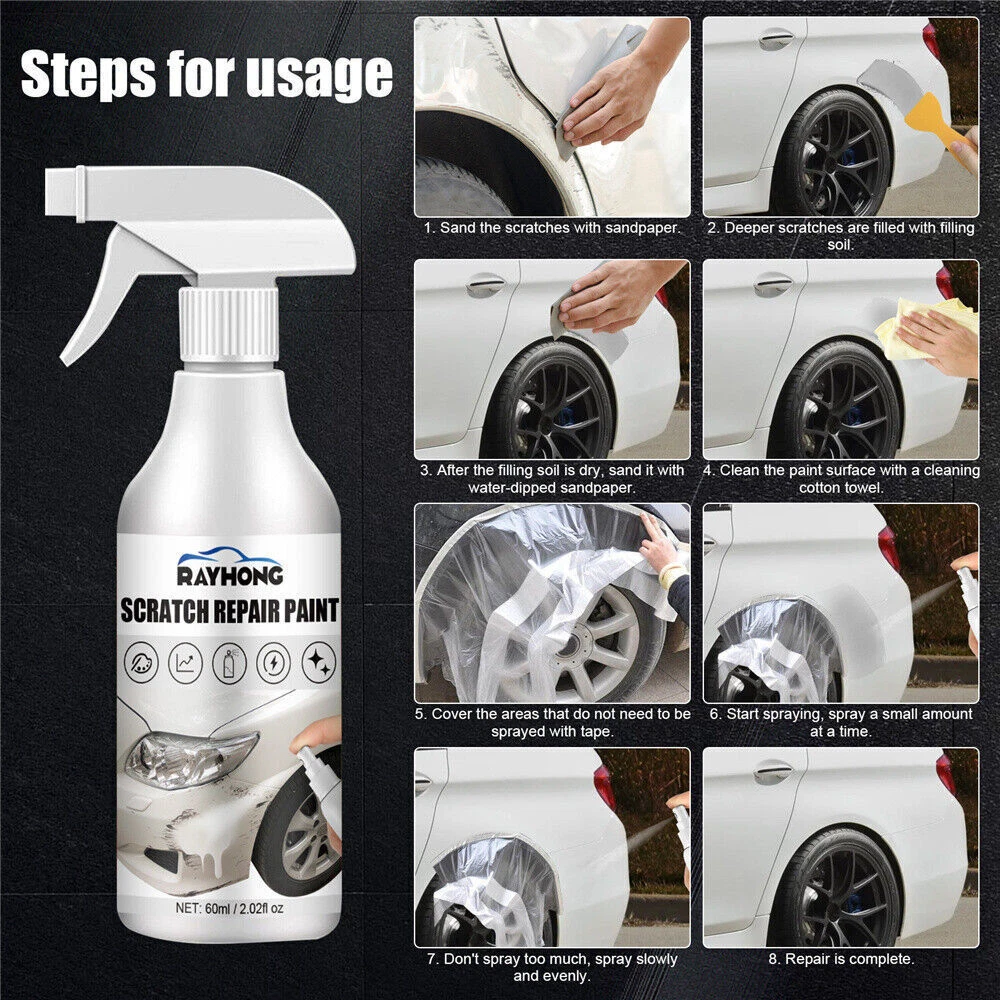 Steps for usage

RAYHONG
SCRATCH REPAIR PAINT
NET: 60ml / 2.02fl oz

1. Sand the scratches with sandpaper.

2. Deeper scratches are filled with filling soil.

3. After the filling soil is dry, sand it with water-dipped sandpaper.

4. Clean the paint surface with a cleaning cotton towel.

5. Cover the areas that do not need to be sprayed with tape.

6. Start spraying, spray a small amount at a time.

7. Don't spray too much, spray slowly and evenly.

8. Repair is complete.