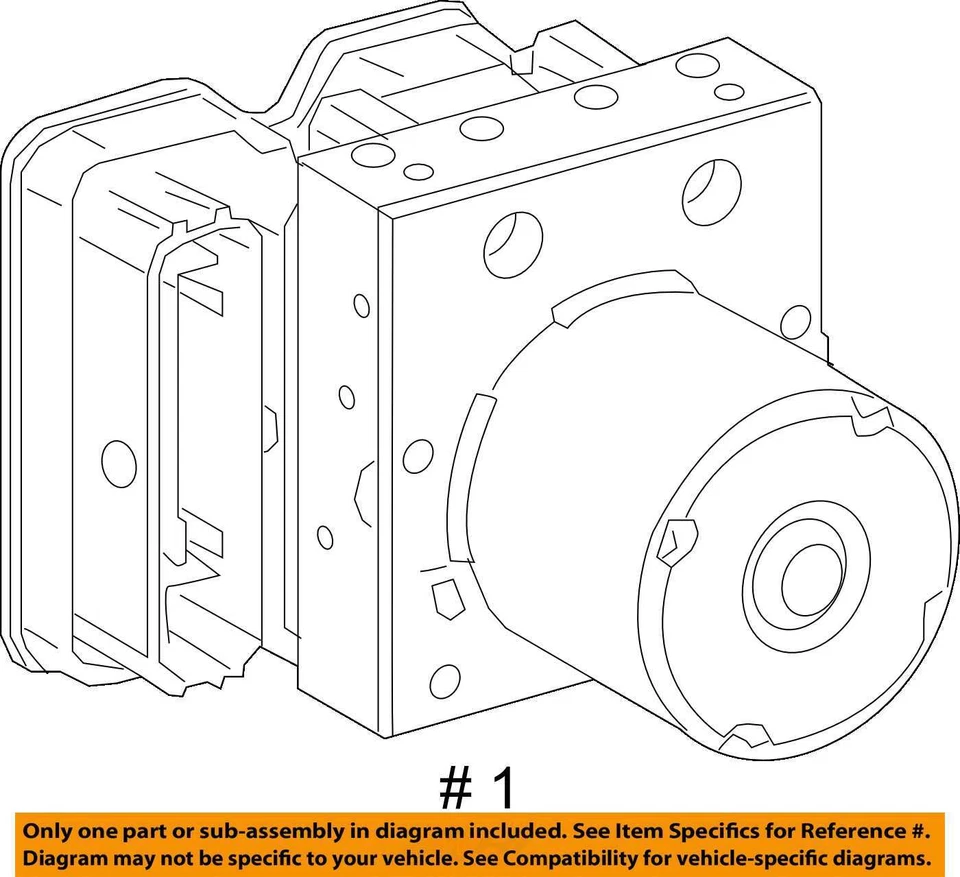 # 1

Only one part or sub-assembly in diagram included. See Item Specifics for Reference #.
Diagram may not be specific to your vehicle. See Compatibility for vehicle-specific diagrams.