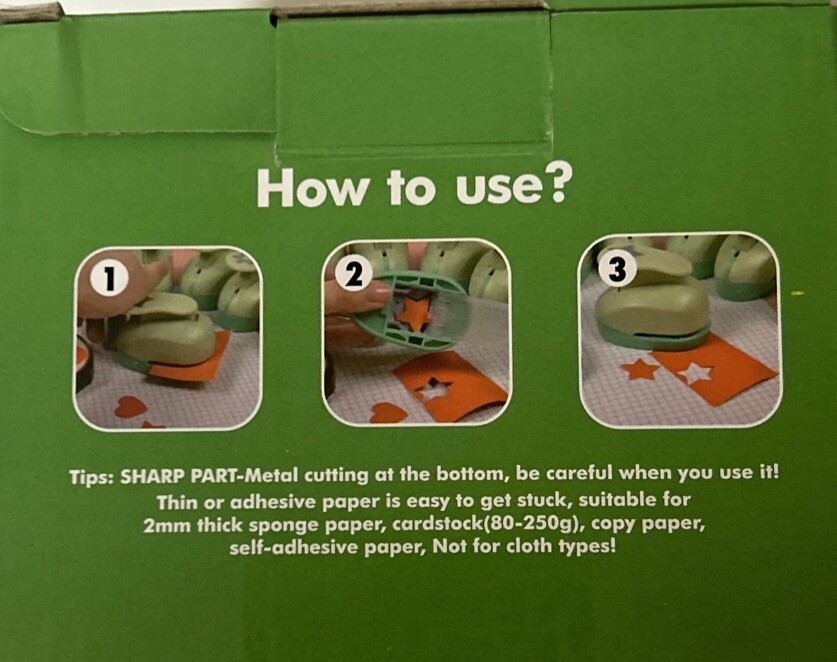 How to use?

1

2

3

Tips: SHARP PART-Metal cutting at the bottom, be careful when you use it! Thin or adhesive paper is easy to get stuck, suitable for 2mm thick sponge paper, cardstock(80-250g), copy paper, self-adhesive paper, Not for cloth types!