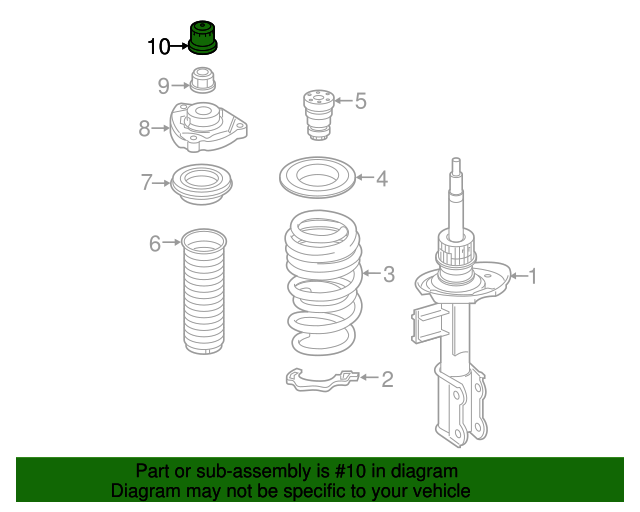 10
9
8
7
6
5
4
3
2
1

Part or sub-assembly is #10 in diagram
Diagram may not be specific to your vehicle