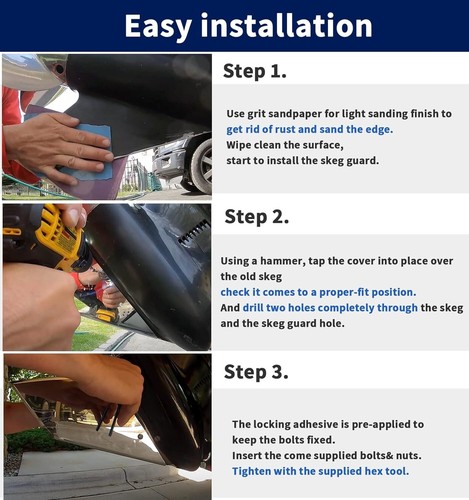 Easy installation

Step 1.

Use grit sandpaper for light sanding finish to get rid of rust and sand the edge.
Wipe clean the surface,
start to install the skeg guard.

Step 2.

Using a hammer, tap the cover into place over the old skeg
check it comes to a proper-fit position.
And drill two holes completely through the skeg and the skeg guard hole.

Step 3.

The locking adhesive is pre-applied to keep the bolts fixed.
Insert the come supplied bolts& nuts.
Tighten with the supplied hex tool.