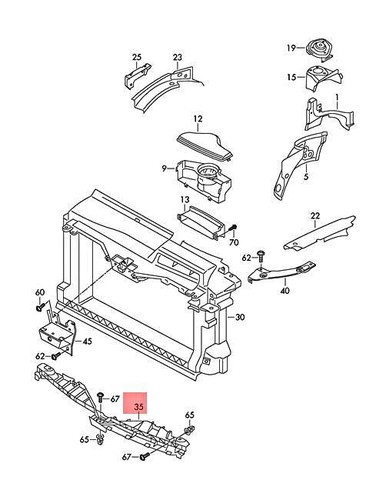 25
23
19
15
1
12
9
5
13
70
22
62
40
60
30
45
62
67
35
65
65
67