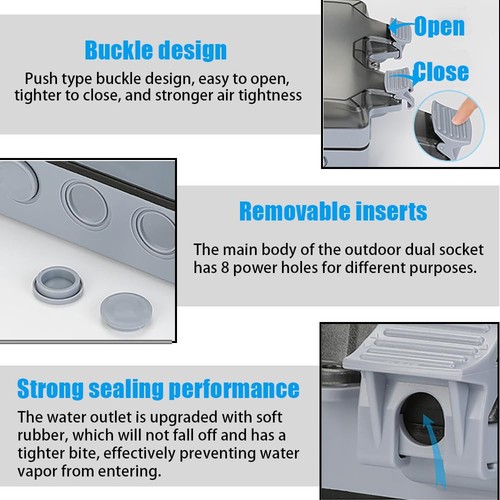 Buckle design

Push type buckle design, easy to open, tighter to close, and stronger air tightness

Open

Close

Removable inserts

The main body of the outdoor dual socket has 8 power holes for different purposes.

Strong sealing performance

The water outlet is upgraded with soft rubber, which will not fall off and has a tighter bite, effectively preventing water vapor from entering.