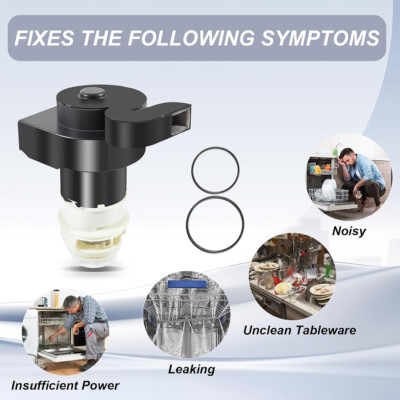 FIXES THE FOLLOWING SYMPTOMS

Noisy

Unclean Tableware

Leaking

Insufficient Power