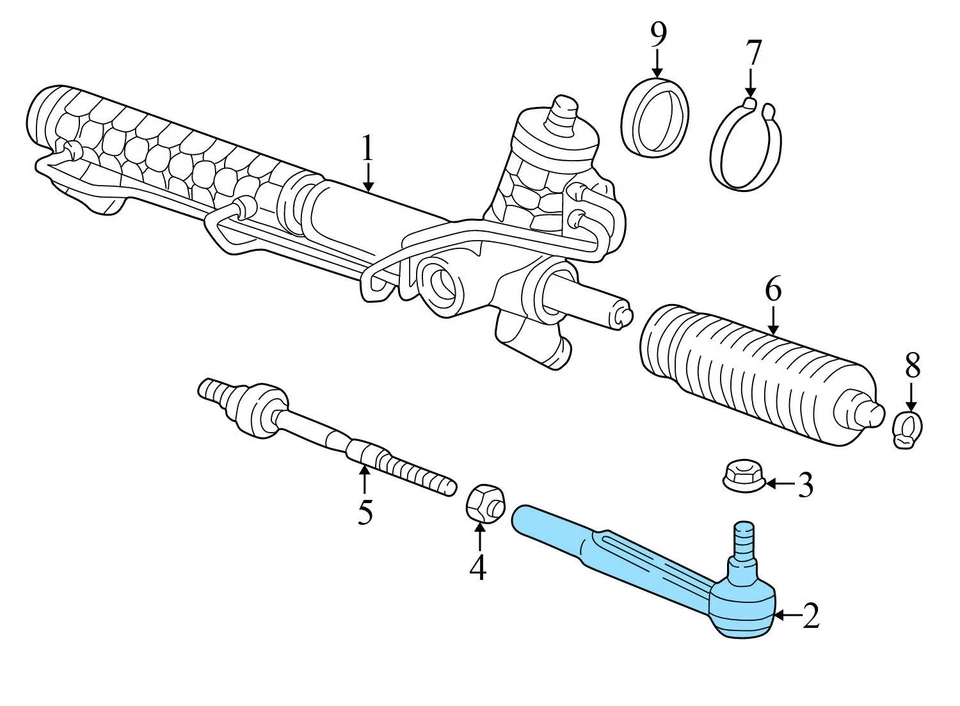 9
7
1
6
8
3
5
4
2