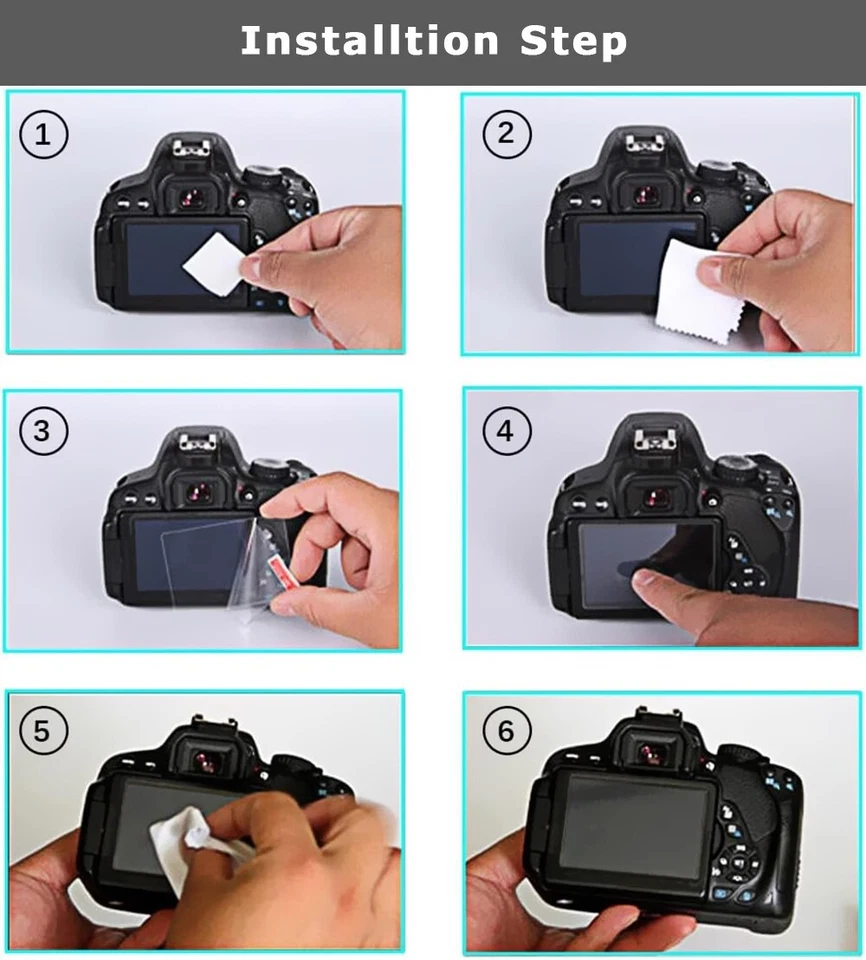 Installtion Step

1

2

3

4

5

6